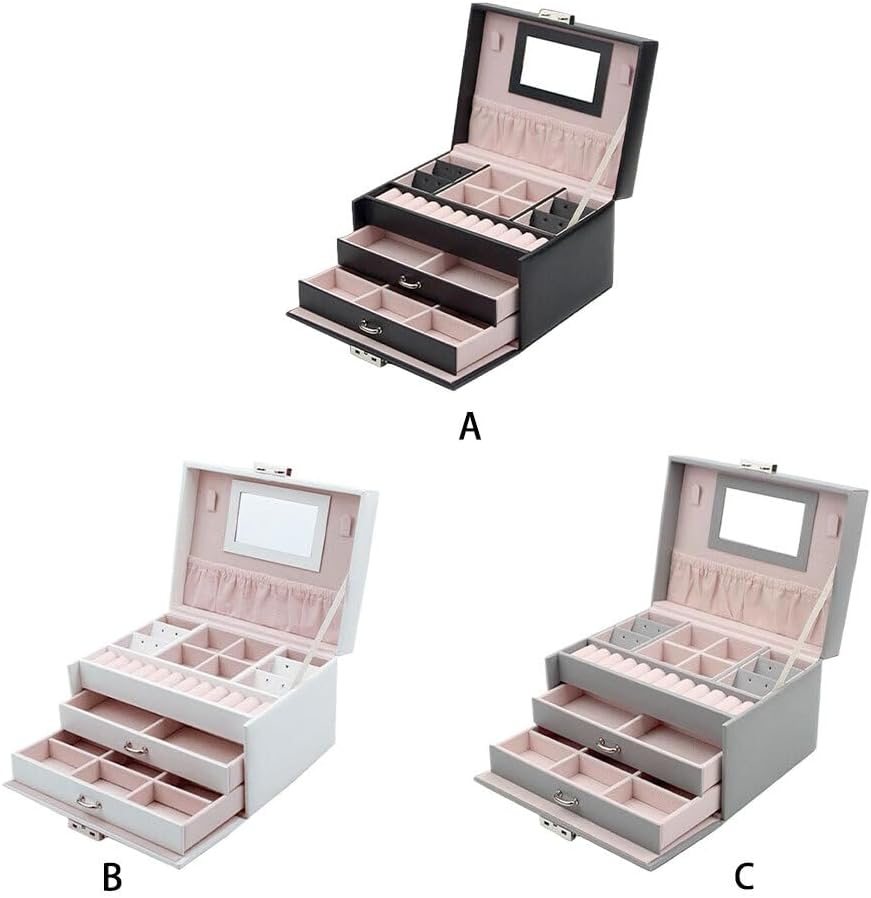 A

B

C