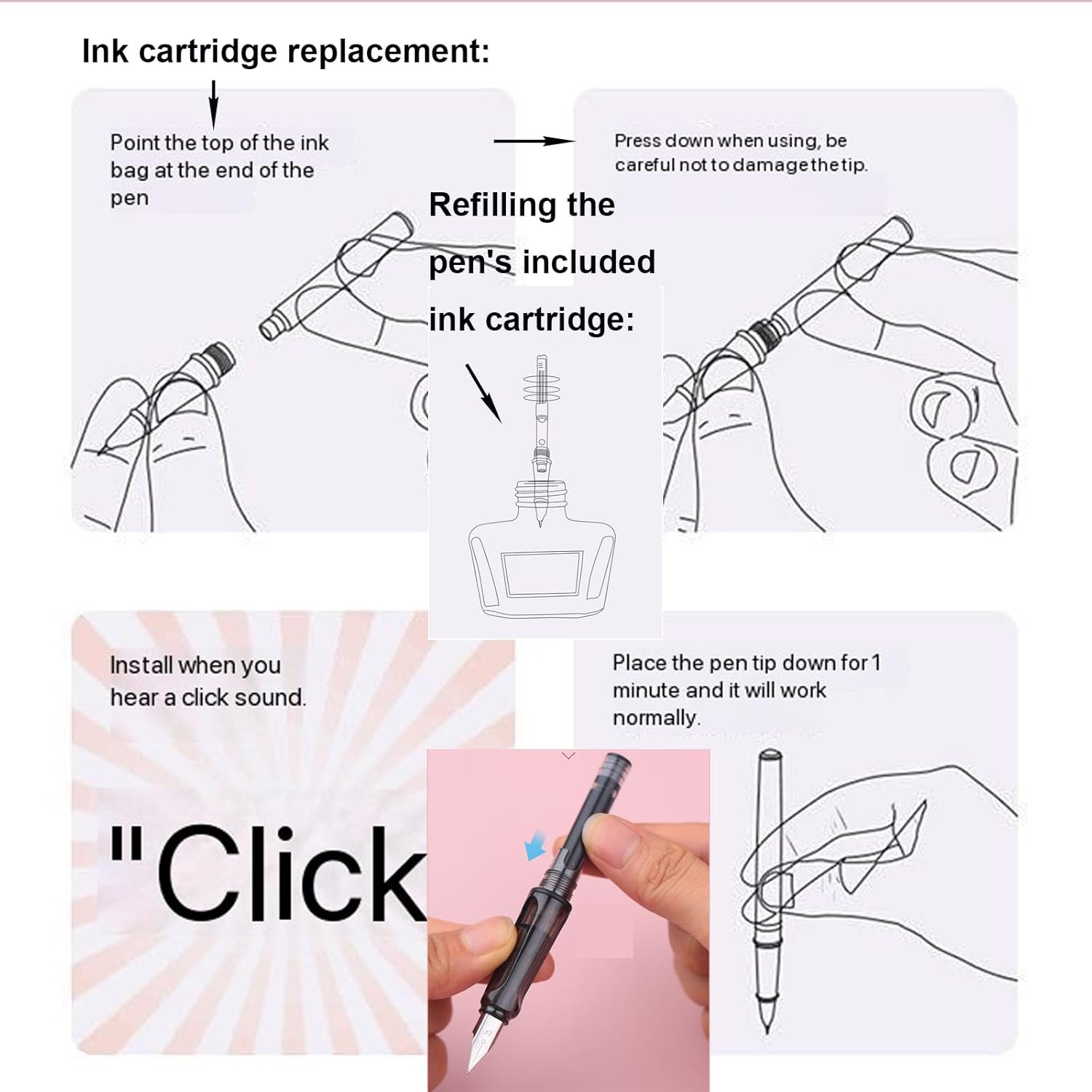 Ink cartridge replacement:

Point the top of the ink bag at the end of the pen

Press down when using, be careful not to damage the tip.

Refilling the pen's included ink cartridge:

Install when you hear a click sound.

"Click

Place the pen tip down for 1 minute and it will work normally.