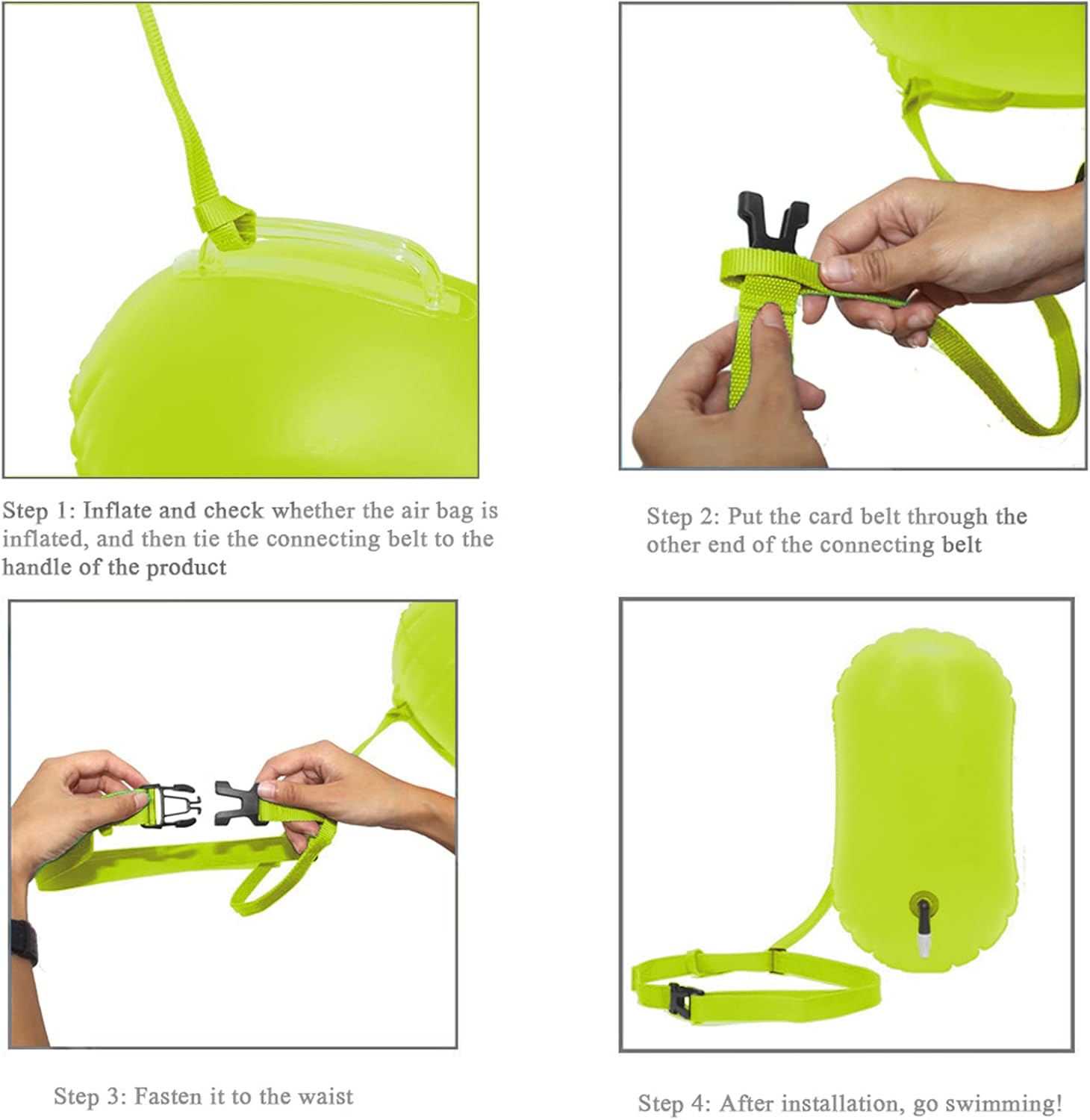 Step 1: Inflate and check whether the air bag is inflated, and then tie the connecting belt to the handle of the product

Step 2: Put the card belt through the other end of the connecting belt

Step 3: Fasten it to the waist

Step 4: After installation, go swimming!