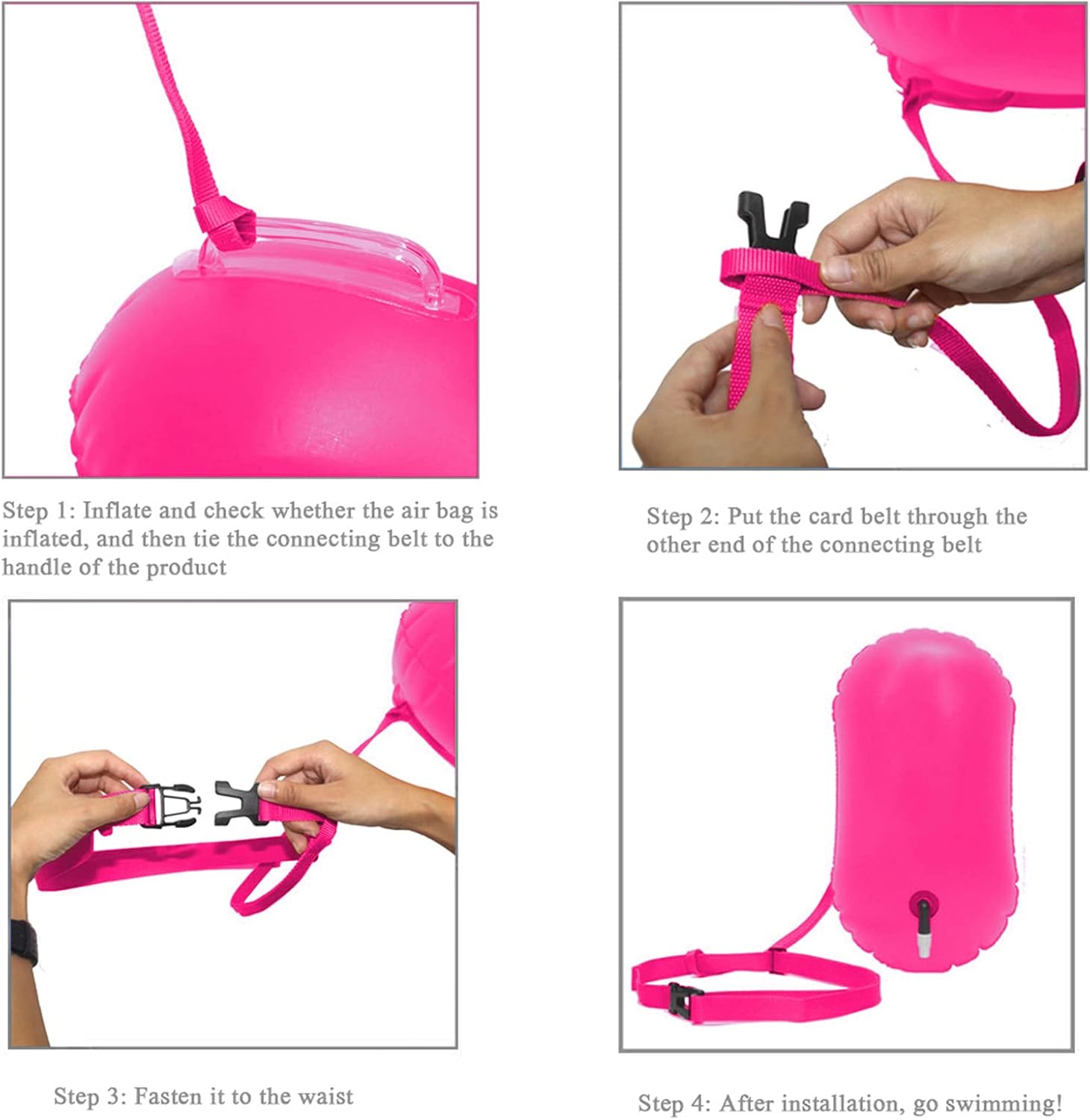 Step 1: Inflate and check whether the air bag is inflated, and then tie the connecting belt to the handle of the product

Step 2: Put the card belt through the other end of the connecting belt

Step 3: Fasten it to the waist

Step 4: After installation, go swimming!