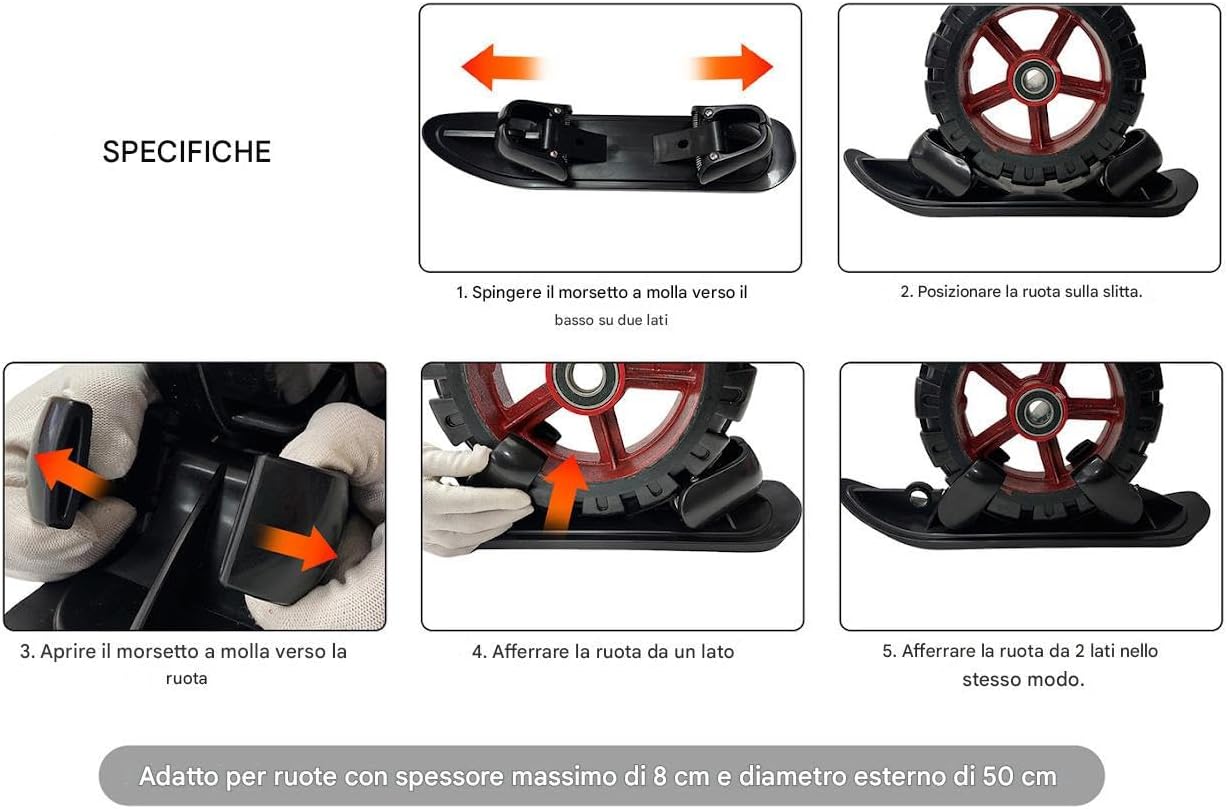 SPECIFICHE

1. Spingere il morsetto a molla verso il basso su due lati

2. Posizionare la ruota sulla slitta.

3. Aprire il morsetto a molla verso la ruota

4. Afferrare la ruota da un lato

5. Afferrare la ruota da 2 lati nello stesso modo.

Adatto per ruote con spessore massimo di 8 cm e diametro esterno di 50 cm