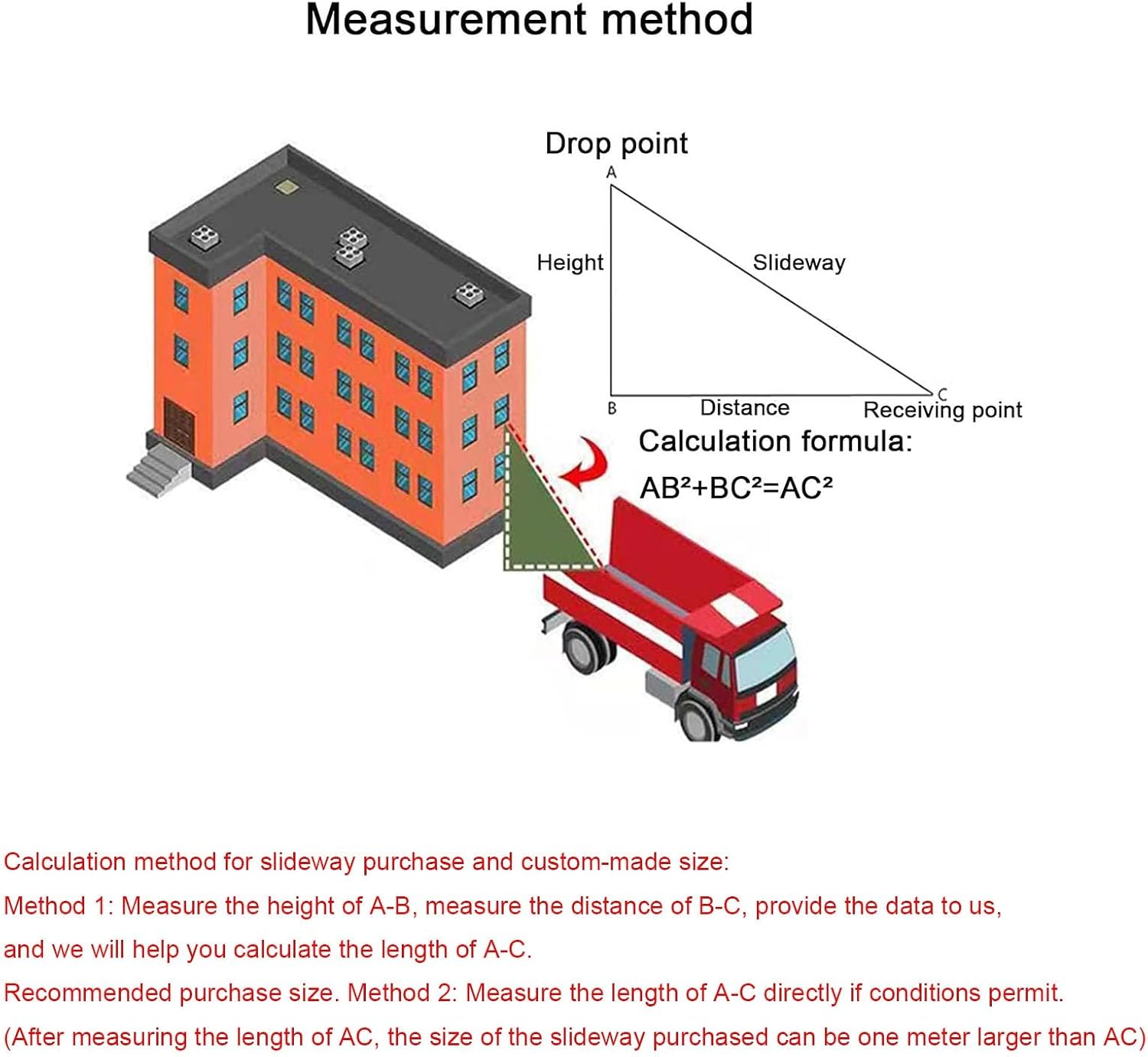 Measurement method

Drop point

A

Height

Slideway

B

Distance

C

Receiving point

Calculation formula:

$AB^2+BC^2=AC^2$

Calculation method for slideway purchase and custom-made size:

Method 1: Measure the height of A-B, measure the distance of B-C, provide the data to us, and we will help you calculate the length of A-C.

Recommended purchase size. Method 2: Measure the length of A-C directly if conditions permit.

(After measuring the length of AC, the size of the slideway purchased can be one meter larger than AC)