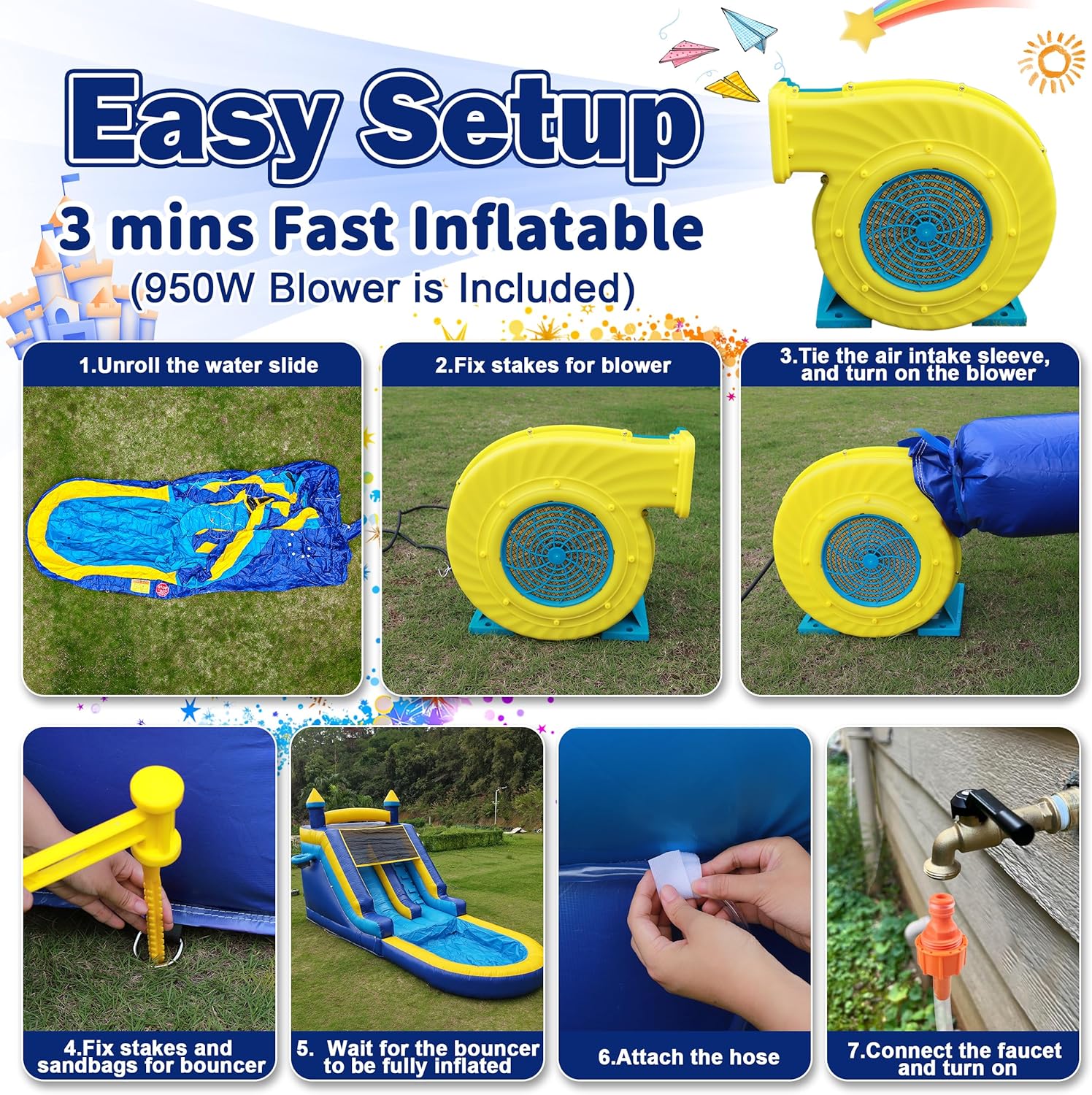 Easy Setup

3 mins Fast Inflatable
(950W Blower is Included)

1.Unroll the water slide

2.Fix stakes for blower

3.Tie the air intake sleeve, and turn on the blower

4.Fix stakes and sandbags for bouncer

5. Wait for the bouncer to be fully inflated

6.Attach the hose

7.Connect the faucet and turn on