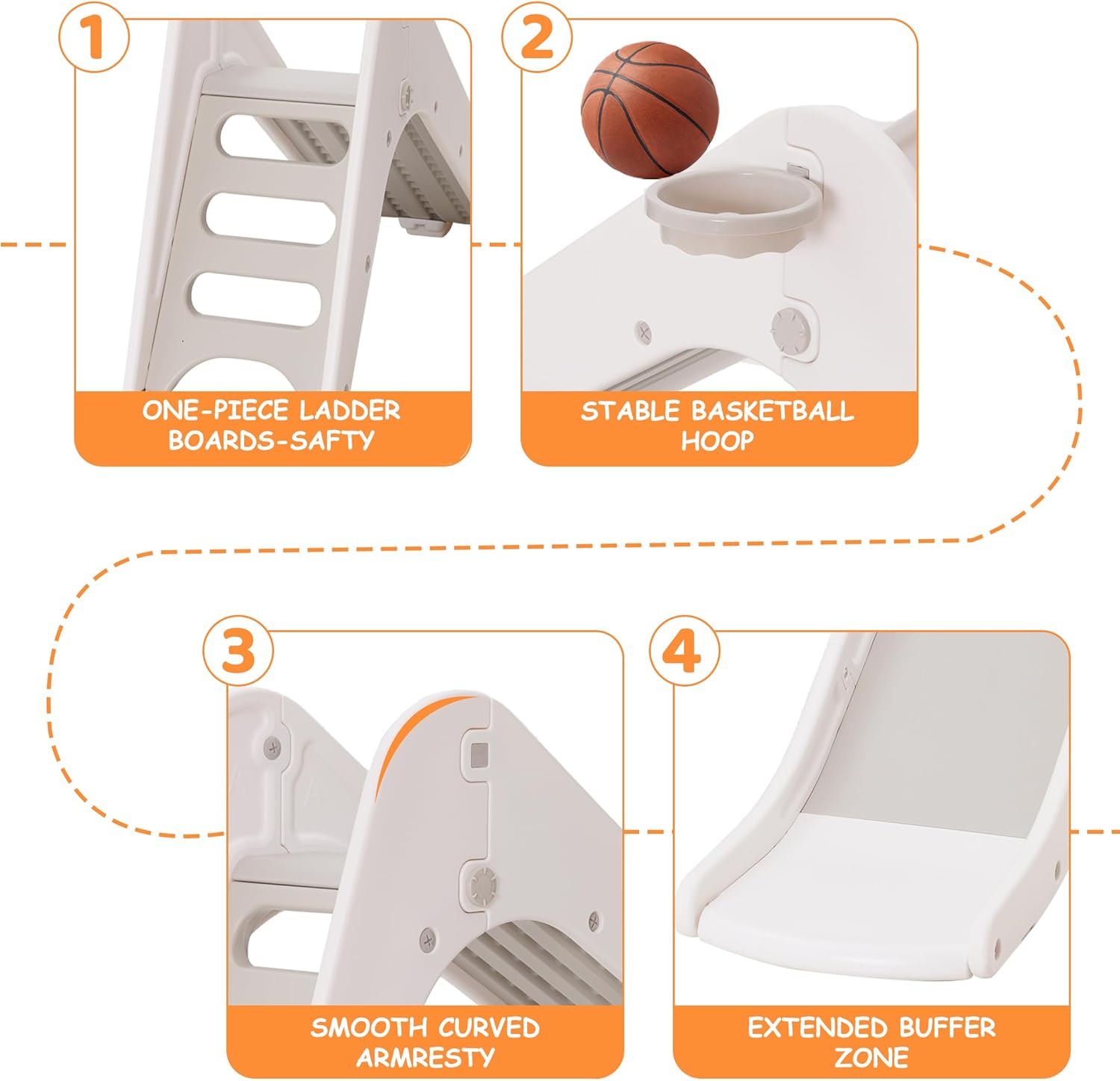 1

ONE-PIECE LADDER BOARDS-SAFTY

2

STABLE BASKETBALL HOOP

3

SMOOTH CURVED ARMRESTY

4

EXTENDED BUFFER ZONE