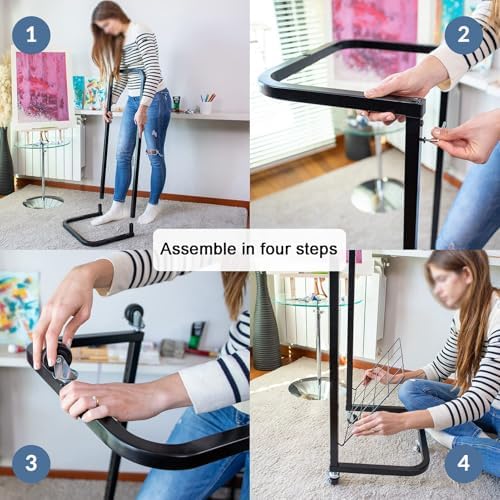 1

2

Assemble in four steps

3

4