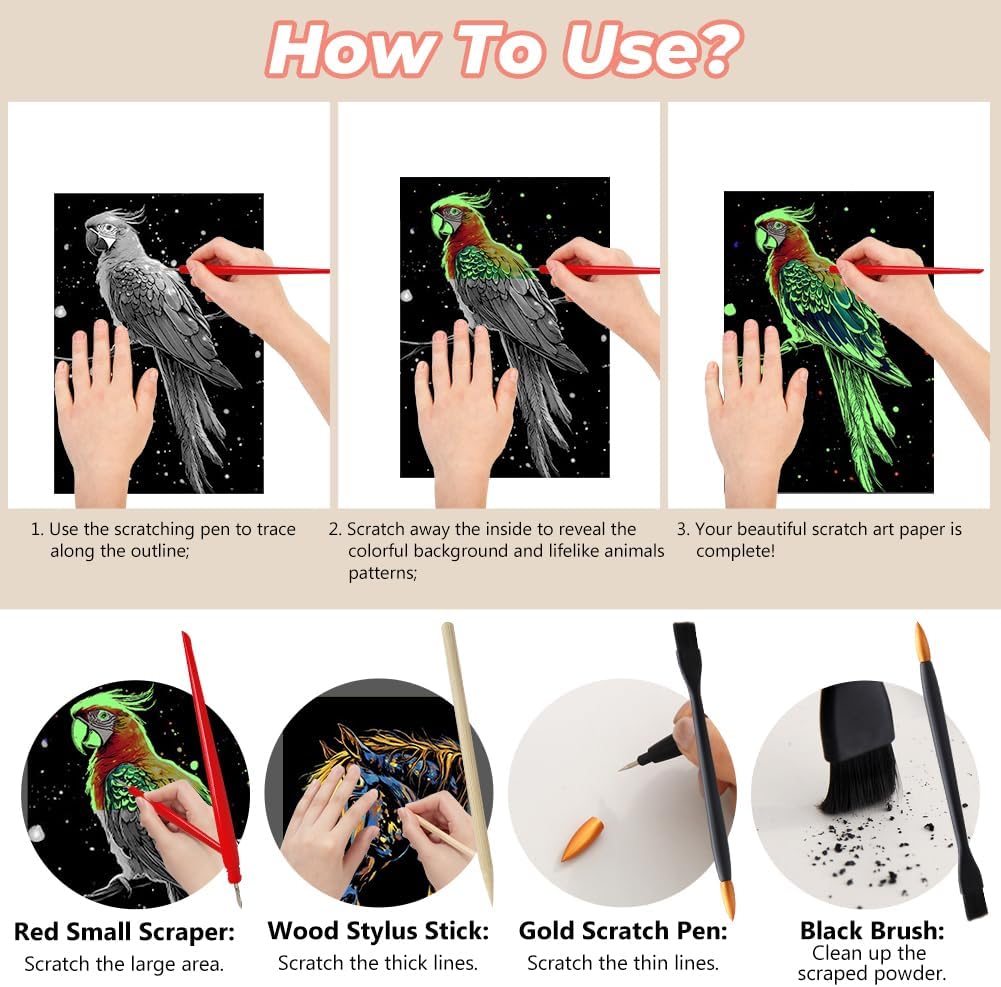 How To Use?

1. Use the scratching pen to trace along the outline;

2. Scratch away the inside to reveal the colorful background and lifelike animals patterns;

3. Your beautiful scratch art paper is complete!

Red Small Scraper:
Scratch the large area.

Wood Stylus Stick:
Scratch the thick lines.

Gold Scratch Pen:
Scratch the thin lines.

Black Brush:
Clean up the scraped powder.