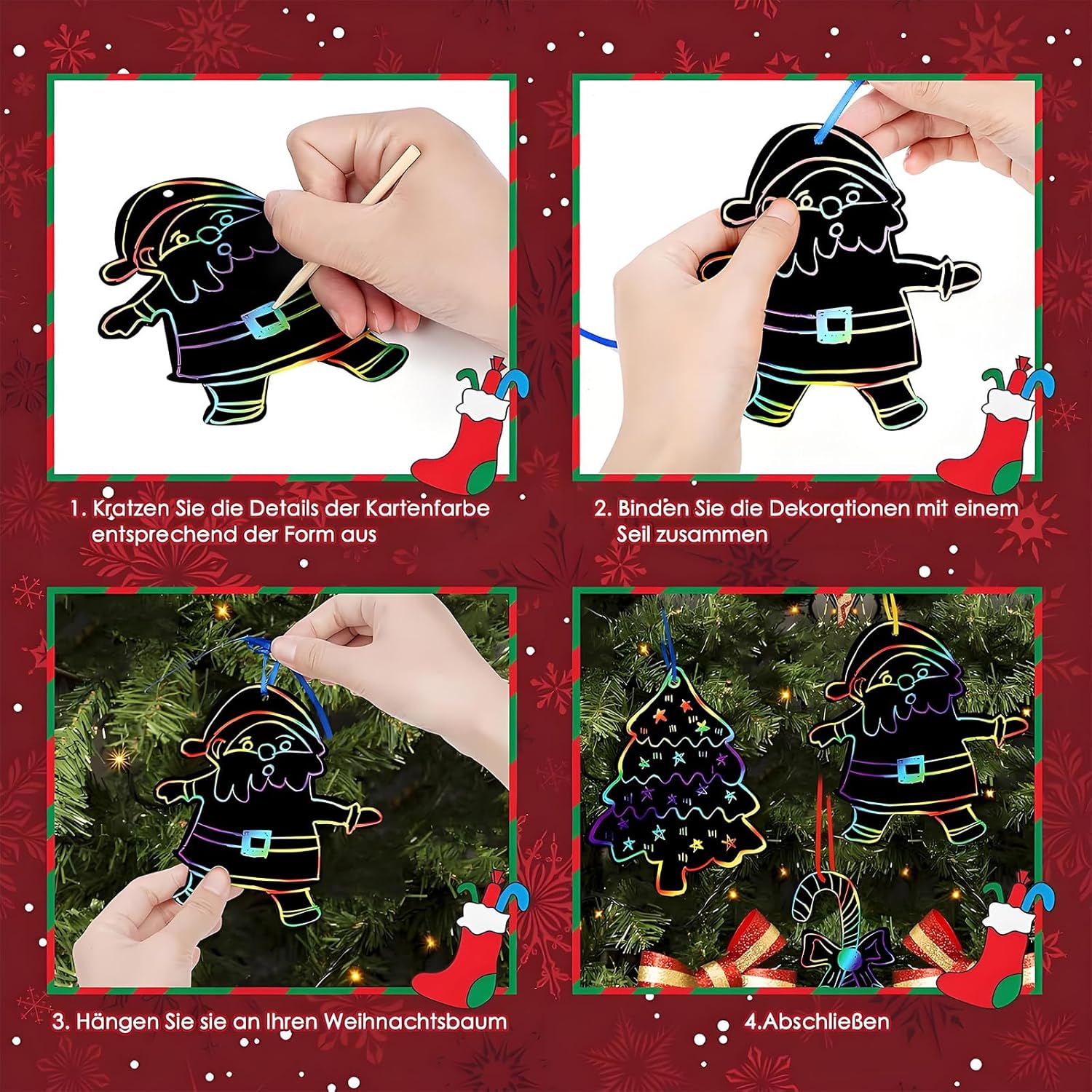 1. Kratzen Sie die Details der Kartenfarbe entsprechend der Form aus

2. Binden Sie die Dekorationen mit einem Seil zusammen

3. Hängen Sie sie an Ihren Weihnachtsbaum

4.Abschließen