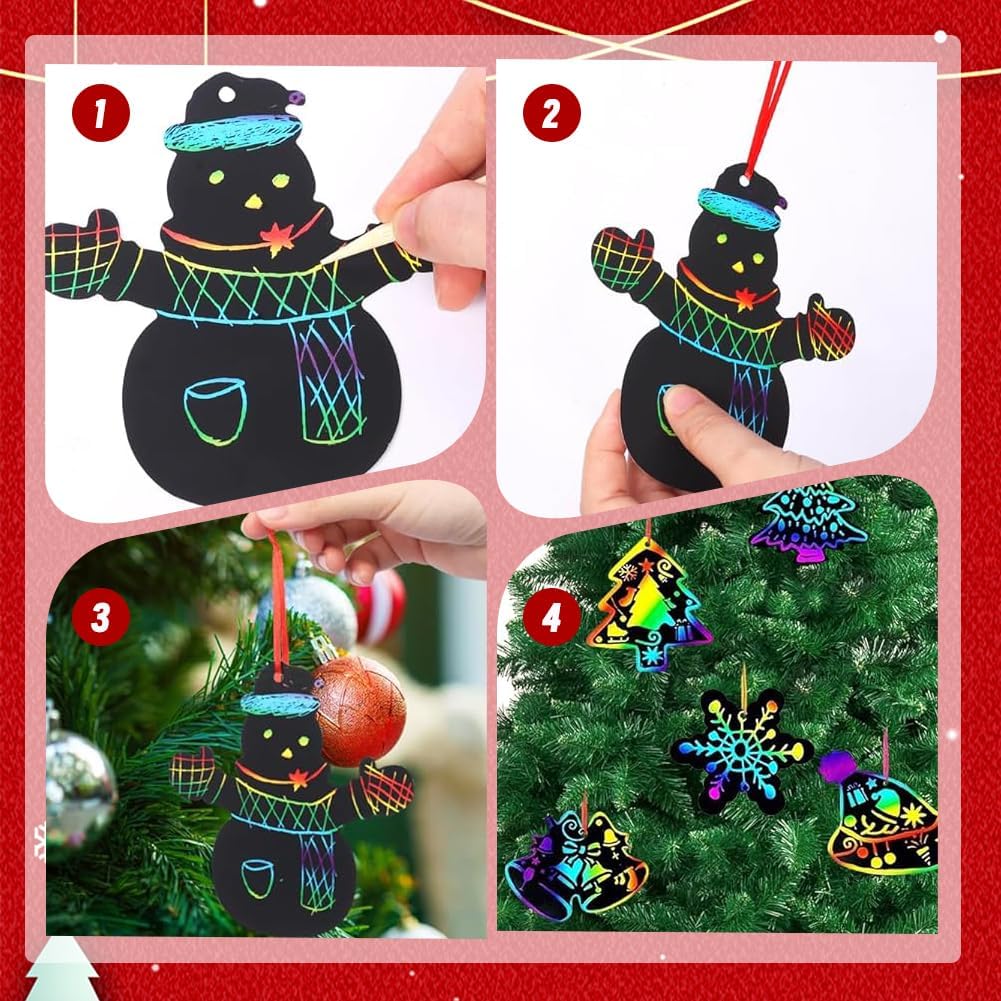 1

2

3

4