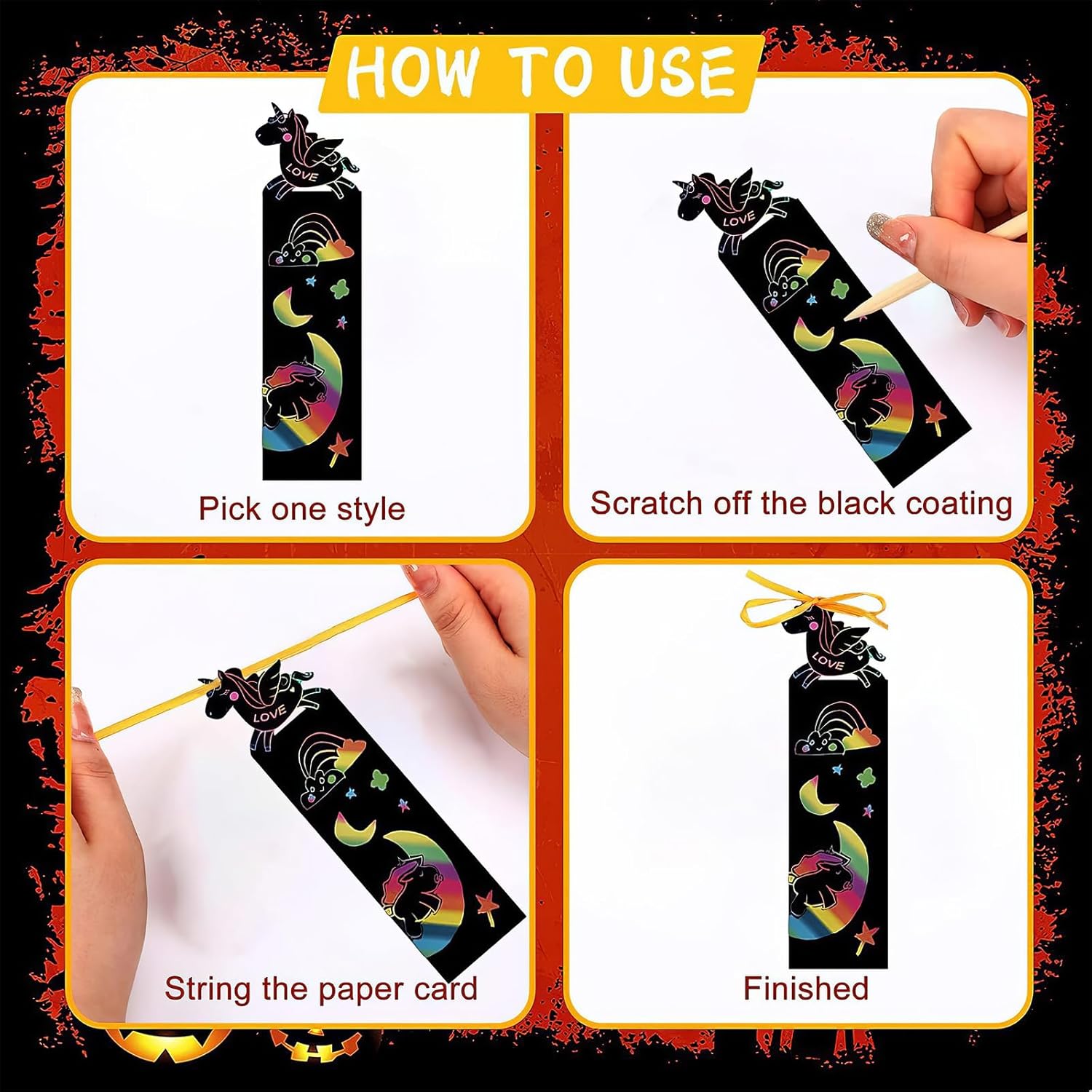 HOW TO USE

LOVE

Pick one style

LOVE

Scratch off the black coating

LOVE

String the paper card

LOVE

Finished