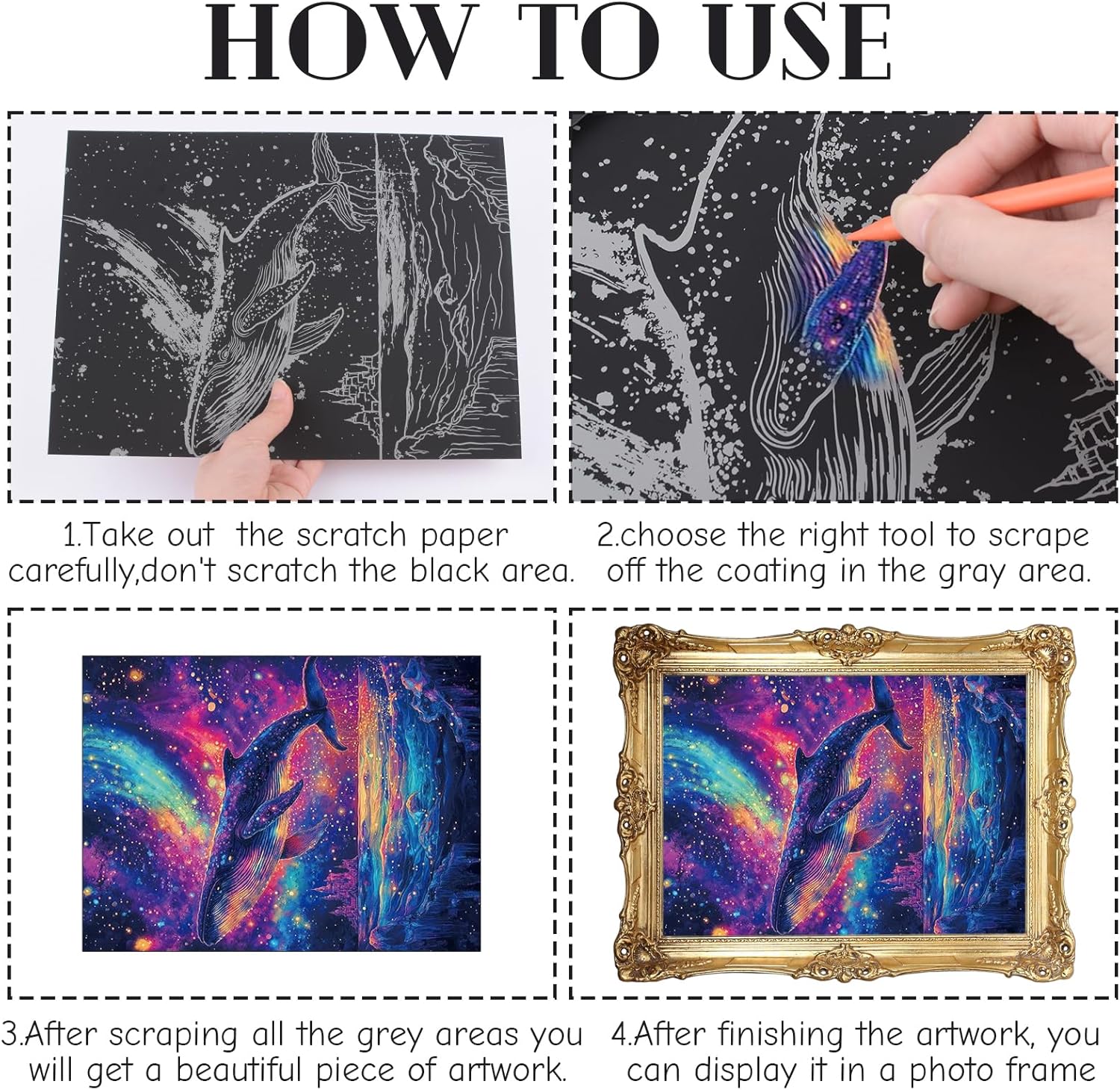 HOW TO USE

1.Take out the scratch paper carefully,don't scratch the black area.

2.choose the right tool to scrape off the coating in the gray area.

3.After scraping all the grey areas you will get a beautiful piece of artwork.

4.After finishing the artwork, you can display it in a photo frame