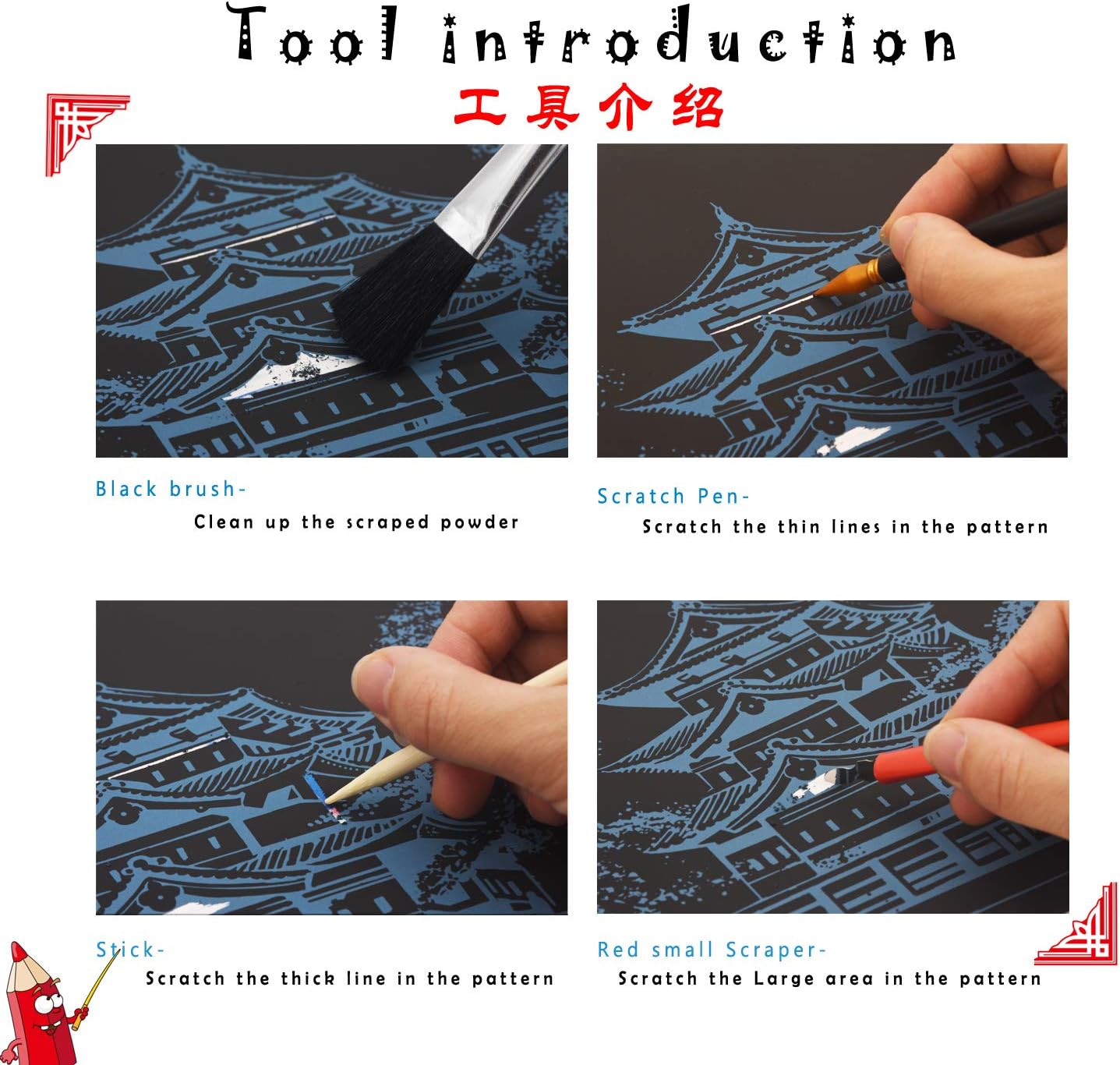 Tool introduction

工具介绍

Black brush-
Clean up the scraped powder

Scratch Pen-
Scratch the thin lines in the pattern

Stick-
Scratch the thick line in the pattern

Red small Scraper-
Scratch the Large area in the pattern