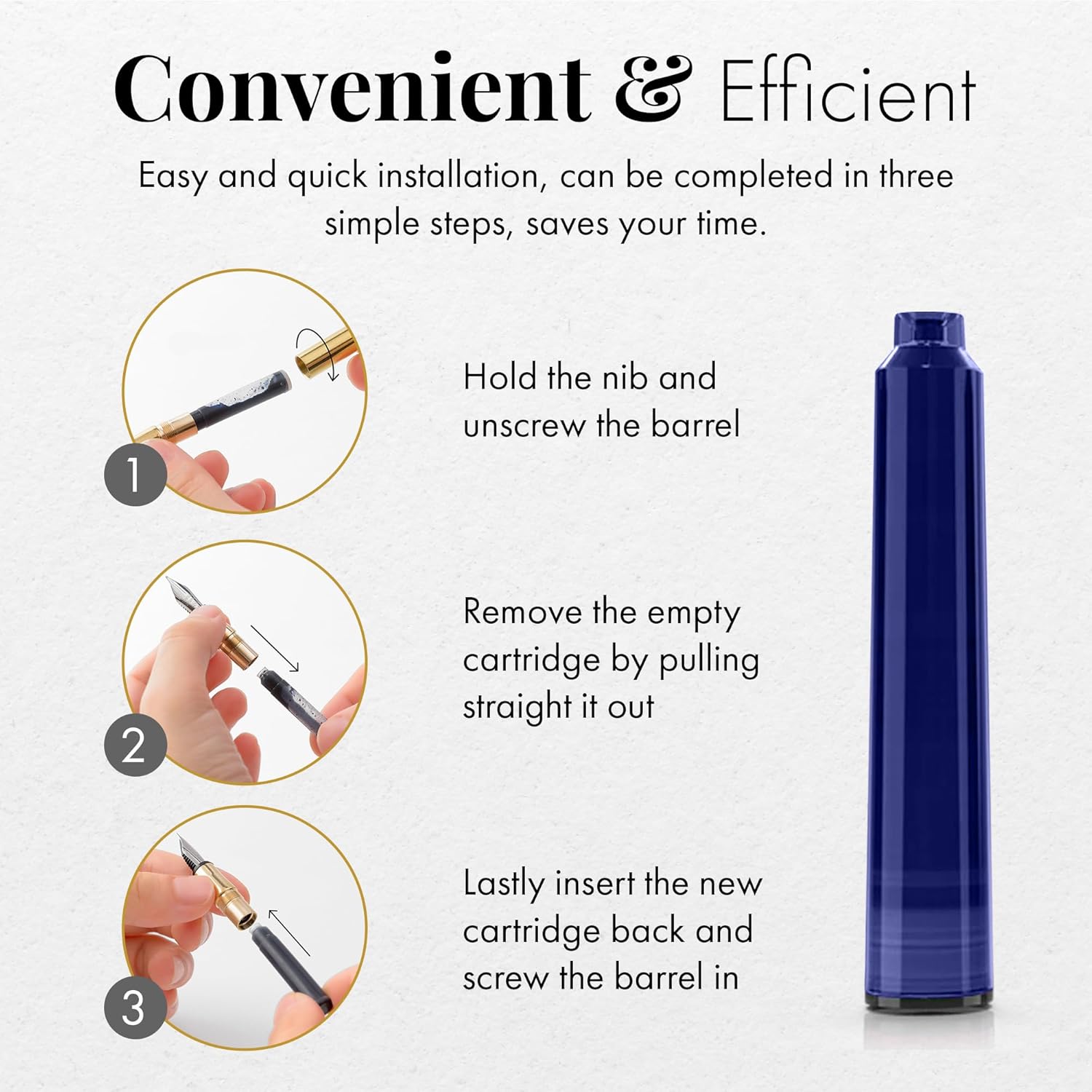 Convenient & Efficient

Easy and quick installation, can be completed in three simple steps, saves your time.

1

Hold the nib and unscrew the barrel

2

Remove the empty cartridge by pulling straight it out

3

Lastly insert the new cartridge back and screw the barrel in