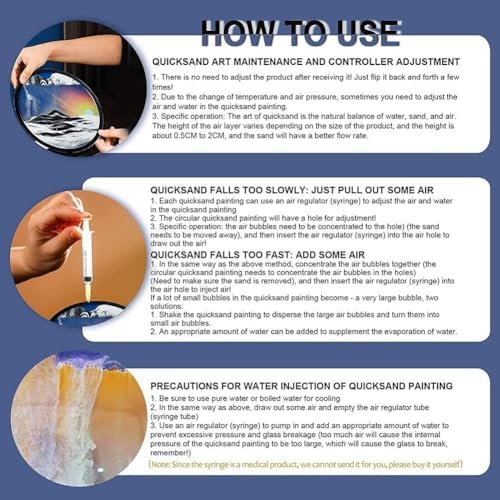 HOW TO USE

QUICKSAND ART MAINTENANCE AND CONTROLLER ADJUSTMENT

1. There is no need to adjust the product after receiving it! Just flip it back and forth a few times!
2. Due to the change of temperature and air pressure, sometimes you need to adjust the air and water in the quicksand painting.
3. Specific operation: The art of quicksand is the natural balance of water, sand, and air. The height of the air layer varies depending on the size of the product, and the height is about 0.5CM to 2CM, and the sand will have a better flow rate.

QUICKSAND FALLS TOO SLOWLY: JUST PULL OUT SOME AIR

1. Each quicksand painting can use an air regulator (syringe) to adjust the air and water in the quicksand painting
2. The circular quicksand painting will have a hole for adjustment!
3. Specific operation: the air bubbles need to be concentrated to the hole) (the sand needs to be moved away), and then insert the air regulator (syringe) into the air hole to draw out the air!

QUICKSAND FALLS TOO FAST: ADD SOME AIR

1. In the same way as the above method, concentrate the air bubbles together (the circular quicksand painting needs to concentrate the air bubbles in the holes) (Need to make sure the sand is removed), and then insert the air regulator (syringe) into the air hole to inject air!
If a lot of small bubbles in the quicksand painting become - a very large bubble, two solutions:
1. Shake the quicksand painting to disperse the large air bubbles and turn them into small air bubbles.
2. An appropriate amount of water can be added to supplement the evaporation of water.

PRECAUTIONS FOR WATER INJECTION OF QUICKSAND PAINTING

1. Be sure to use pure water or boiled water for cooling
2. In the same way as above, draw out some air and empty the air regulator tube (syringe tube)
3. Use an air regulator (syringe) to pump in and add an appropriate amount of water to prevent excessive pressure and glass breakage (too much air will cause the internal pressure of the quicksand painting to be too large, which will cause the glass to break, remember!)
(Note: Since the syringe is a medical product, we cannot send it for you, please buy it yourself)