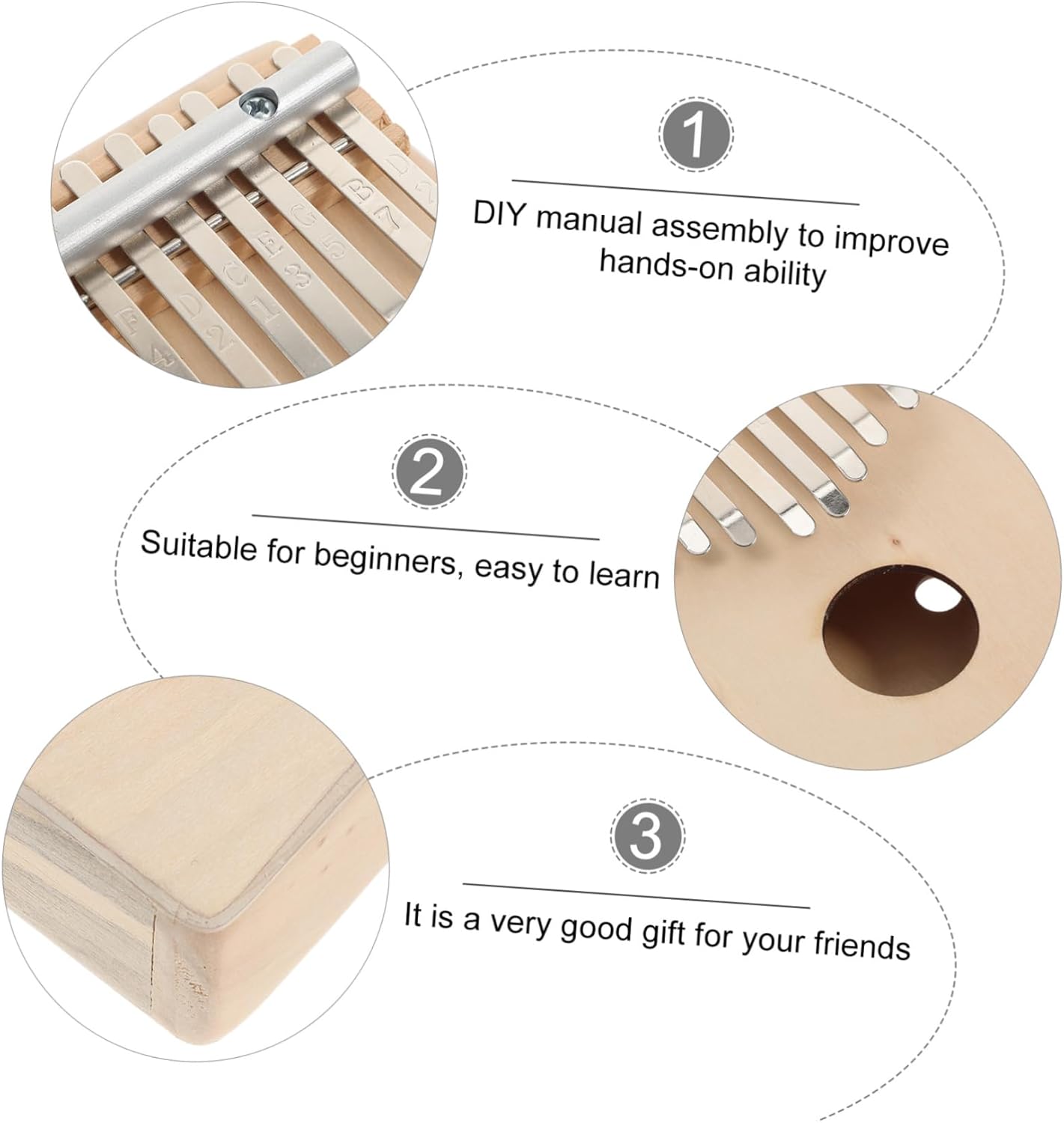 F 4 D 2 C 1 E 3 G 5 B 7 D 2

1

DIY manual assembly to improve hands-on ability

2

Suitable for beginners, easy to learn

3

It is a very good gift for your friends