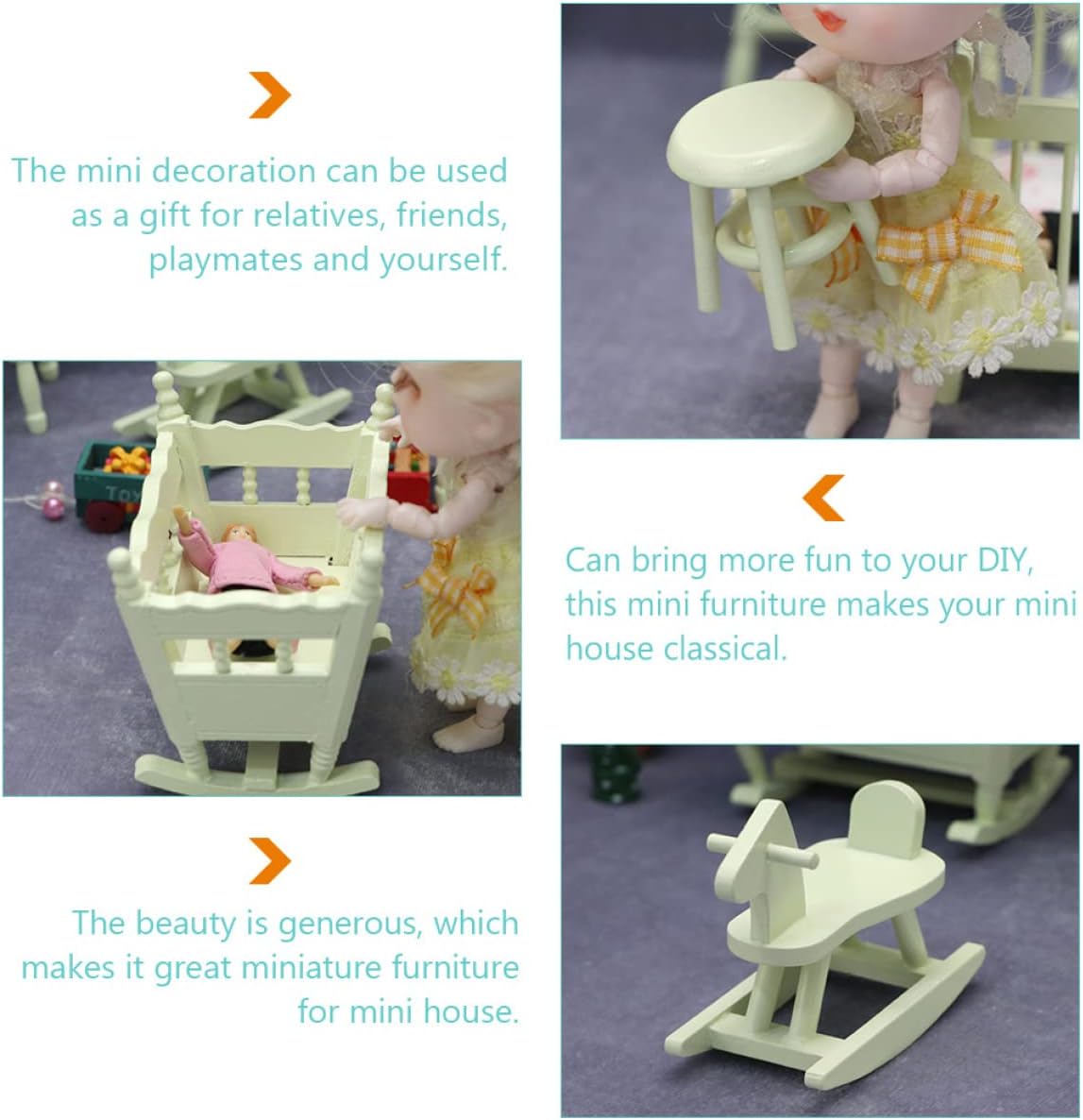 The mini decoration can be used as a gift for relatives, friends, playmates and yourself.

TOY

Can bring more fun to your DIY, this mini furniture makes your mini house classical.

The beauty is generous, which makes it great miniature furniture for mini house.