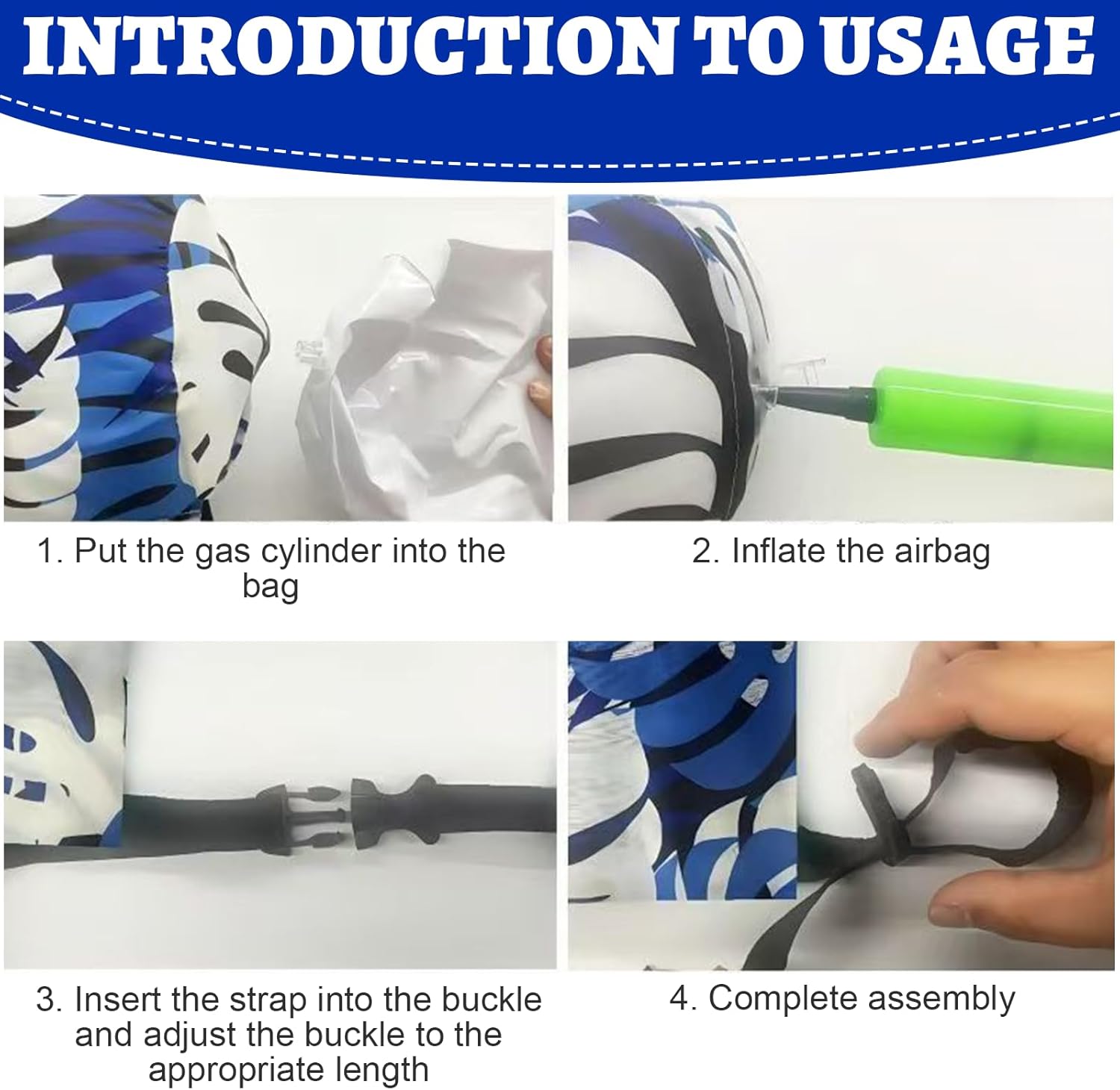 INTRODUCTION TO USAGE

1. Put the gas cylinder into the bag

2. Inflate the airbag

3. Insert the strap into the buckle and adjust the buckle to the appropriate length

4. Complete assembly