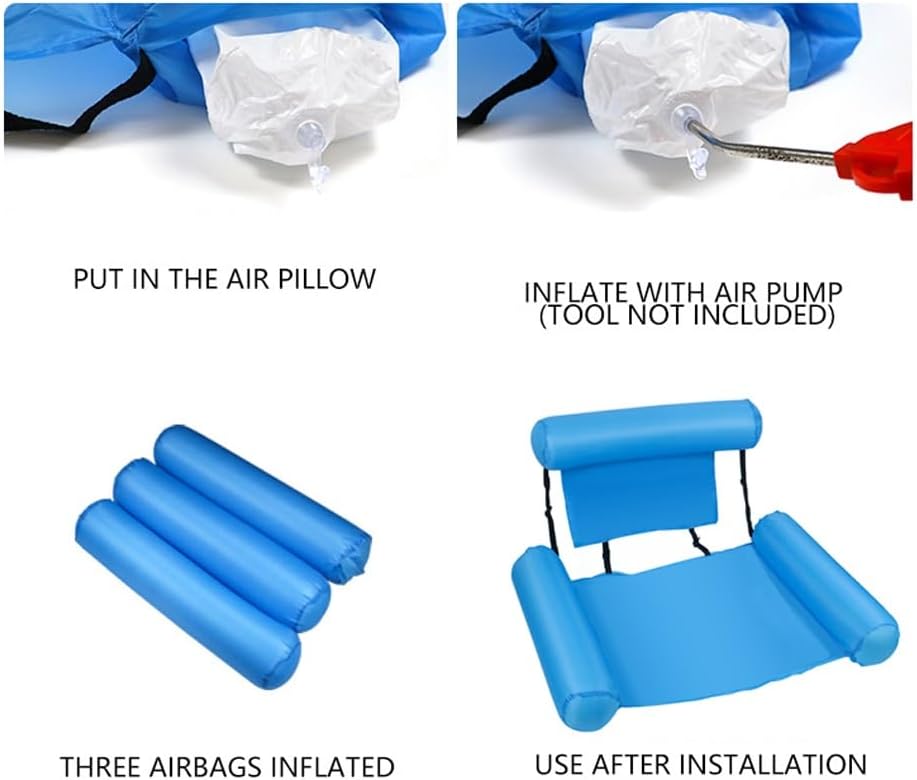 PUT IN THE AIR PILLOW

INFLATE WITH AIR PUMP
(TOOL NOT INCLUDED)

THREE AIRBAGS INFLATED

USE AFTER INSTALLATION