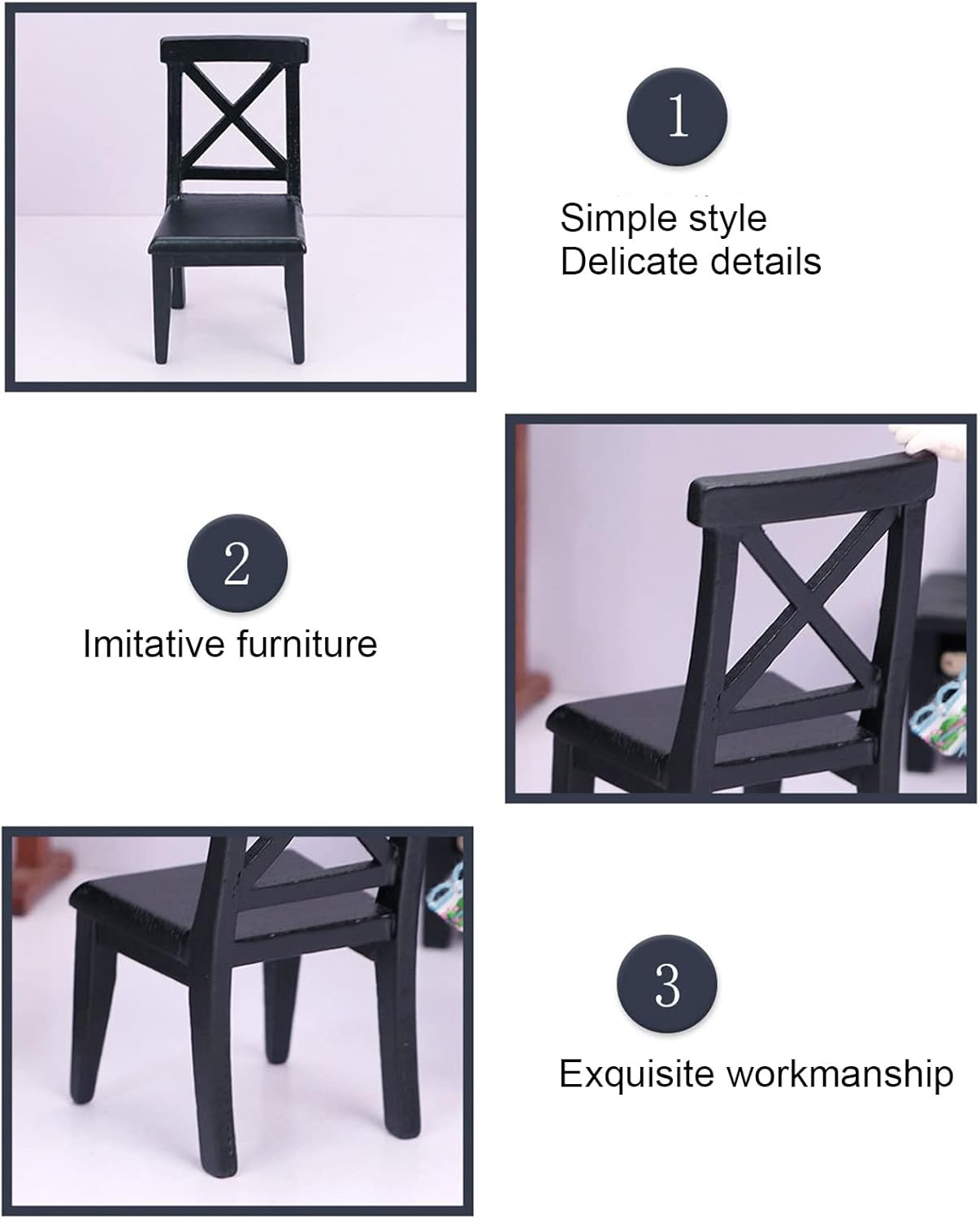 1

Simple style
Delicate details

2

Imitative furniture

3

Exquisite workmanship