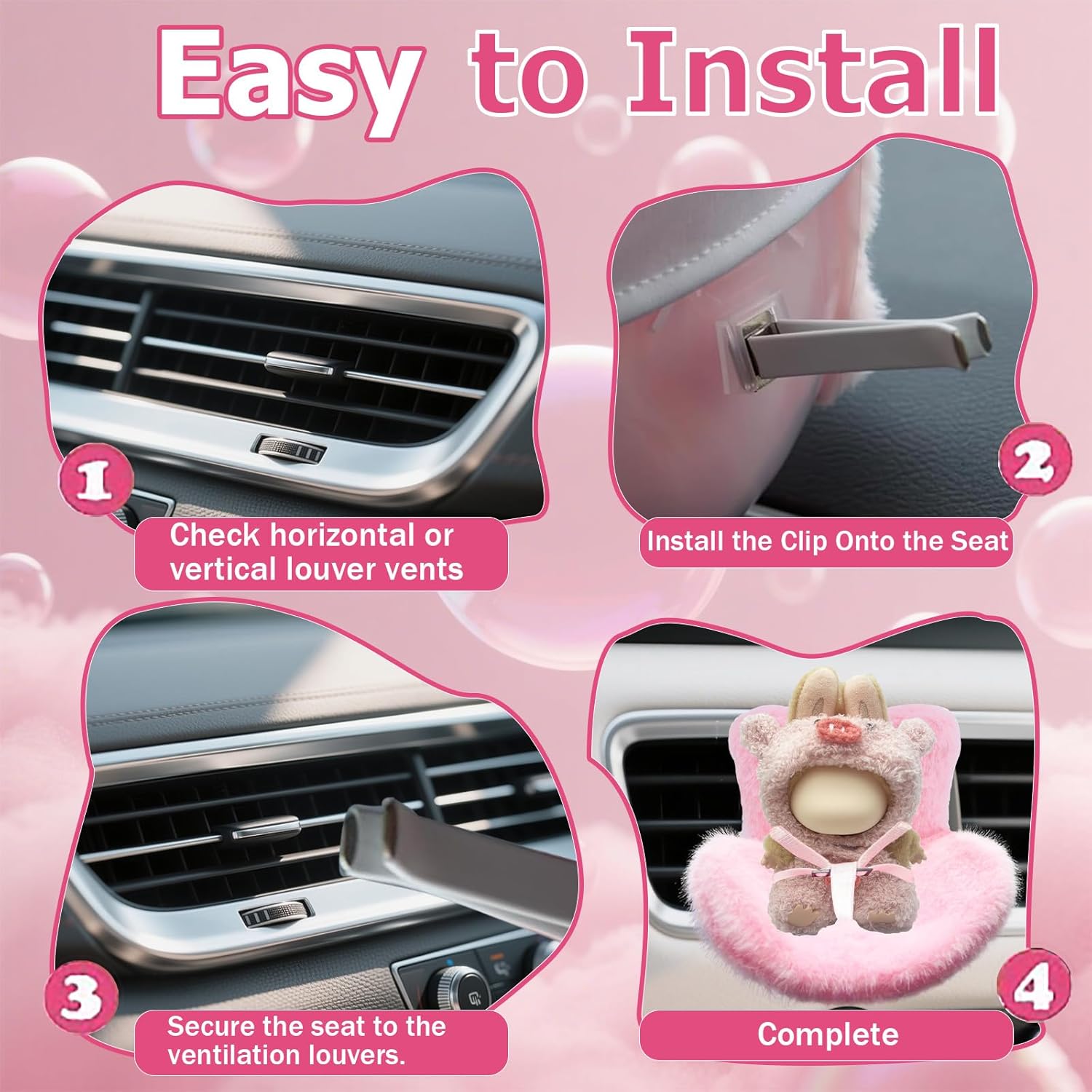 Easy to Install

1

Check horizontal or vertical louver vents

2

Install the Clip Onto the Seat

3

Secure the seat to the ventilation louvers.

4

Complete