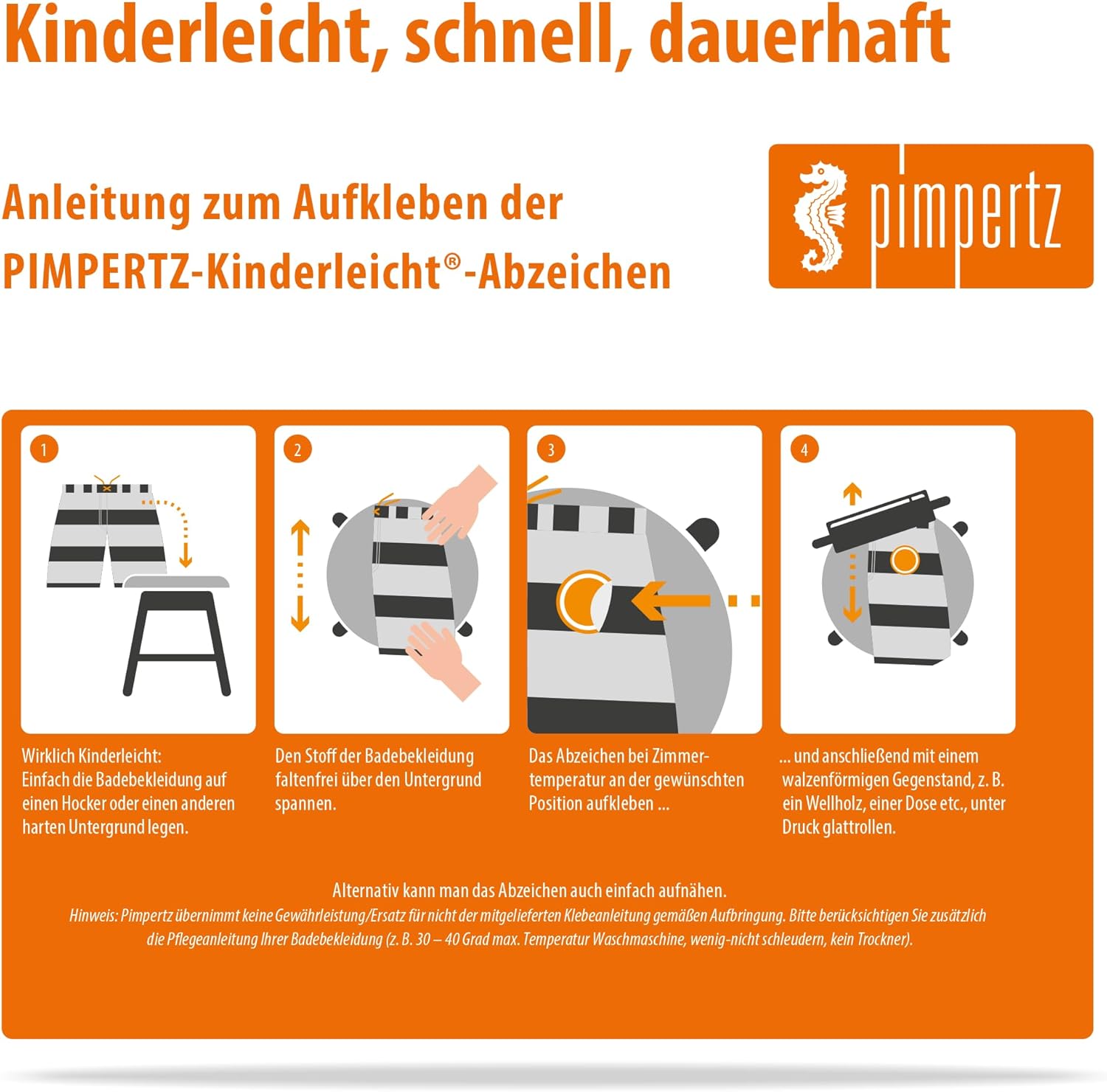 Kinderleicht, schnell, dauerhaft

Anleitung zum Aufkleben der PIMPERTZ-Kinderleicht®-Abzeichen

pimpertz

1

Wirklich Kinderleicht: Einfach die Badebekleidung auf einen Hocker oder einen anderen harten Untergrund legen.

2

Den Stoff der Badebekleidung faltenfrei über den Untergrund spannen.

3

Das Abzeichen bei Zimmertemperatur an der gewünschten Position aufkleben ...

4

... und anschließend mit einem walzenförmigen Gegenstand, z. B. ein Wellholz, einer Dose etc., unter Druck glattrollen.

Alternativ kann man das Abzeichen auch einfach aufnähen.

Hinweis: Pimpertz übernimmt keine Gewährleistung/Ersatz für nicht der mitgelieferten Klebeanleitung gemäßen Aufbringung. Bitte berücksichtigen Sie zusätzlich die Pflegeanleitung Ihrer Badebekleidung (z. B. 30 – 40 Grad max. Temperatur Waschmaschine, wenig-nicht schleudern, kein Trockner).