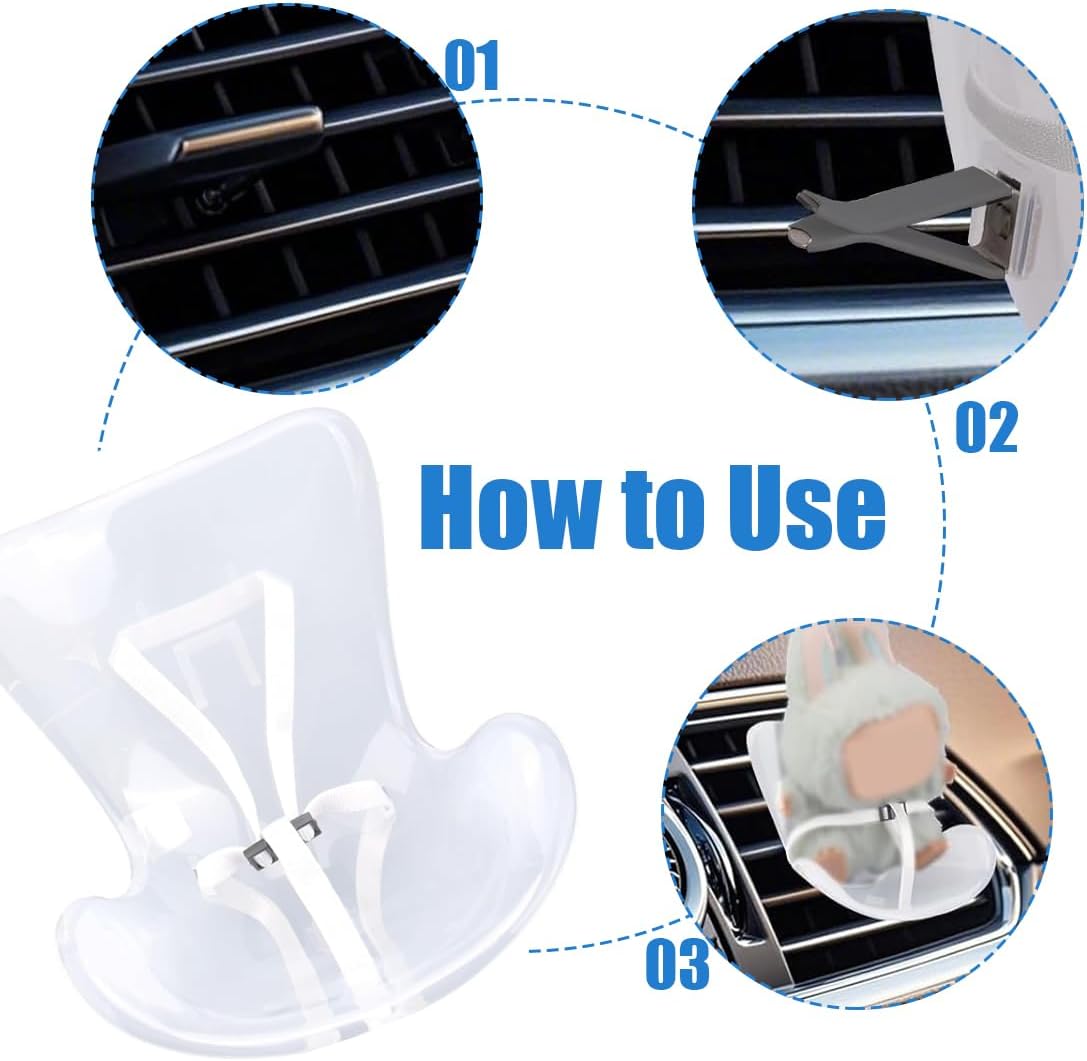 01

02

How to Use

03