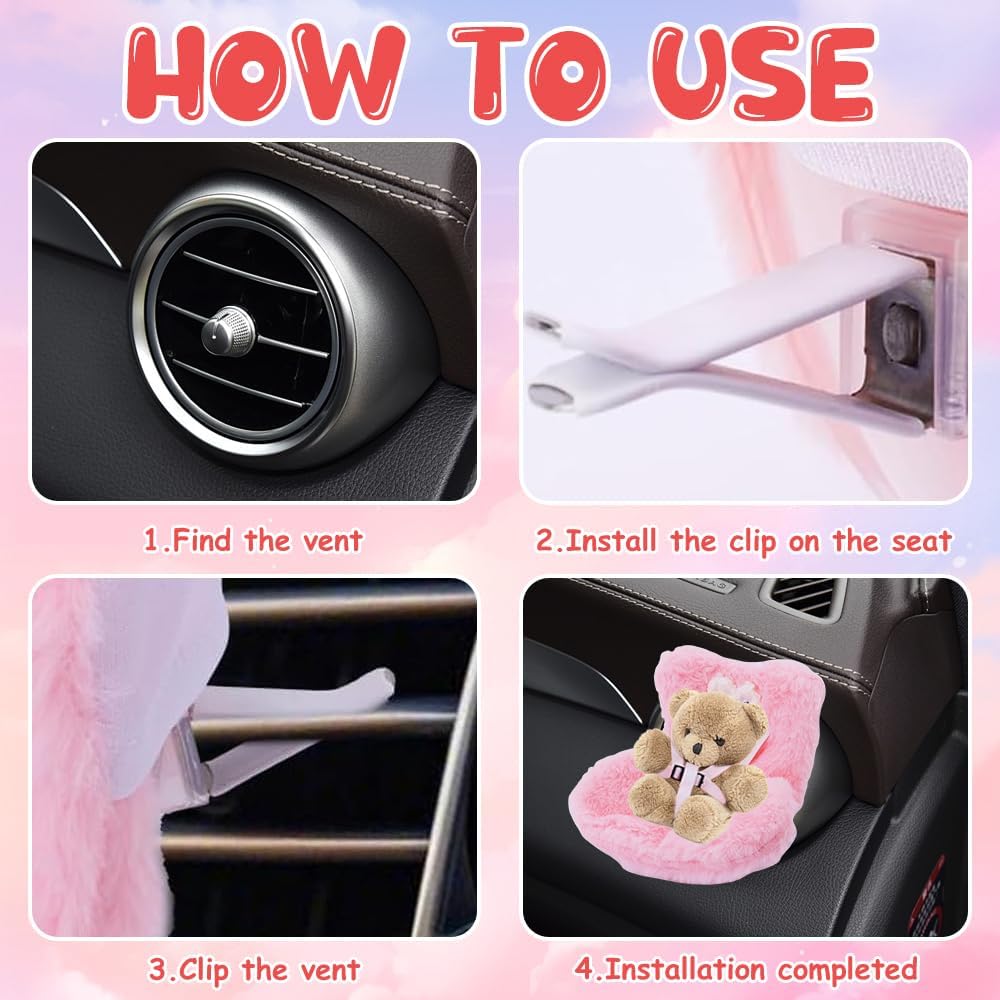 HOW TO USE

1.Find the vent

2.Install the clip on the seat

3.Clip the vent

4.Installation completed