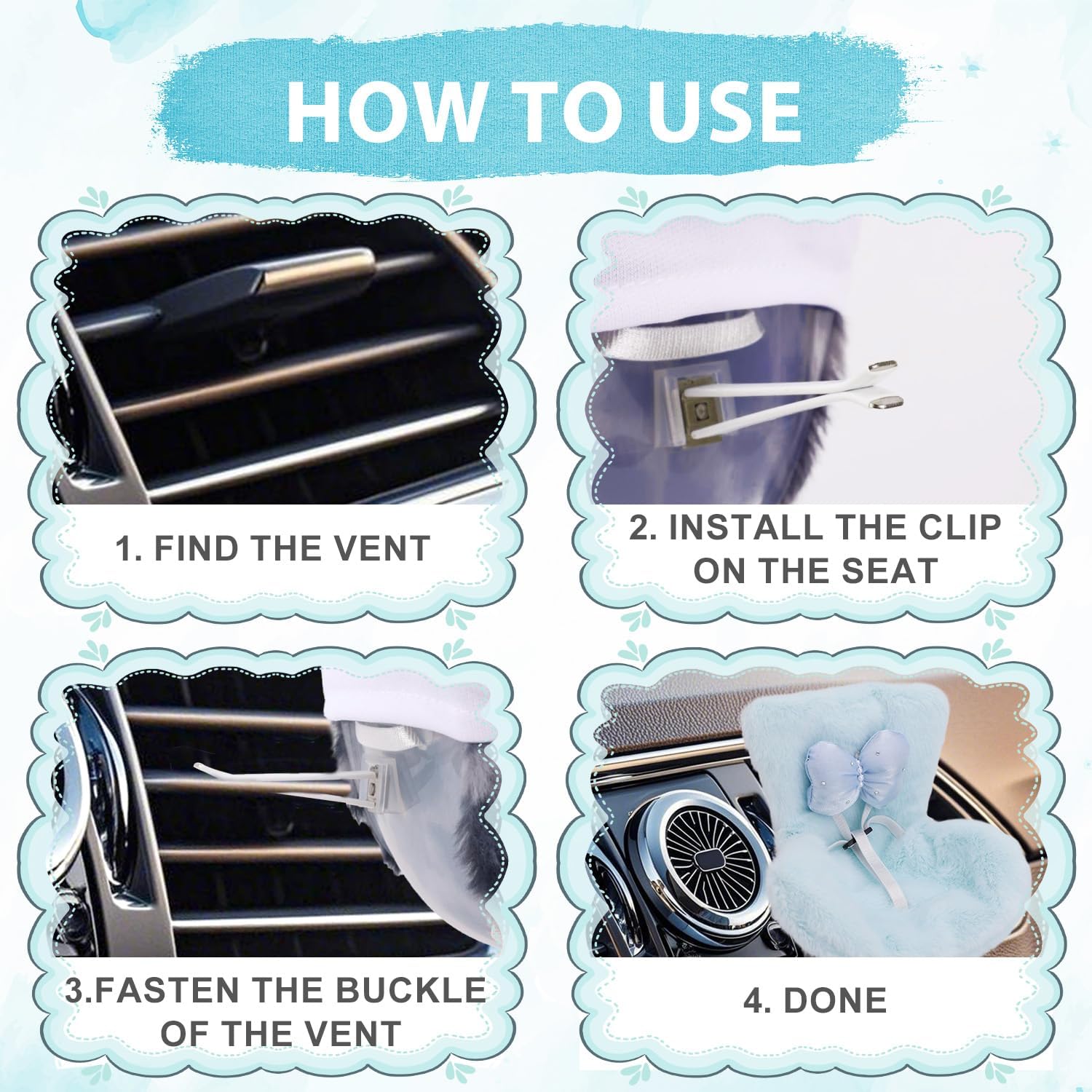 HOW TO USE

1. FIND THE VENT

2. INSTALL THE CLIP ON THE SEAT

3.FASTEN THE BUCKLE OF THE VENT

4. DONE