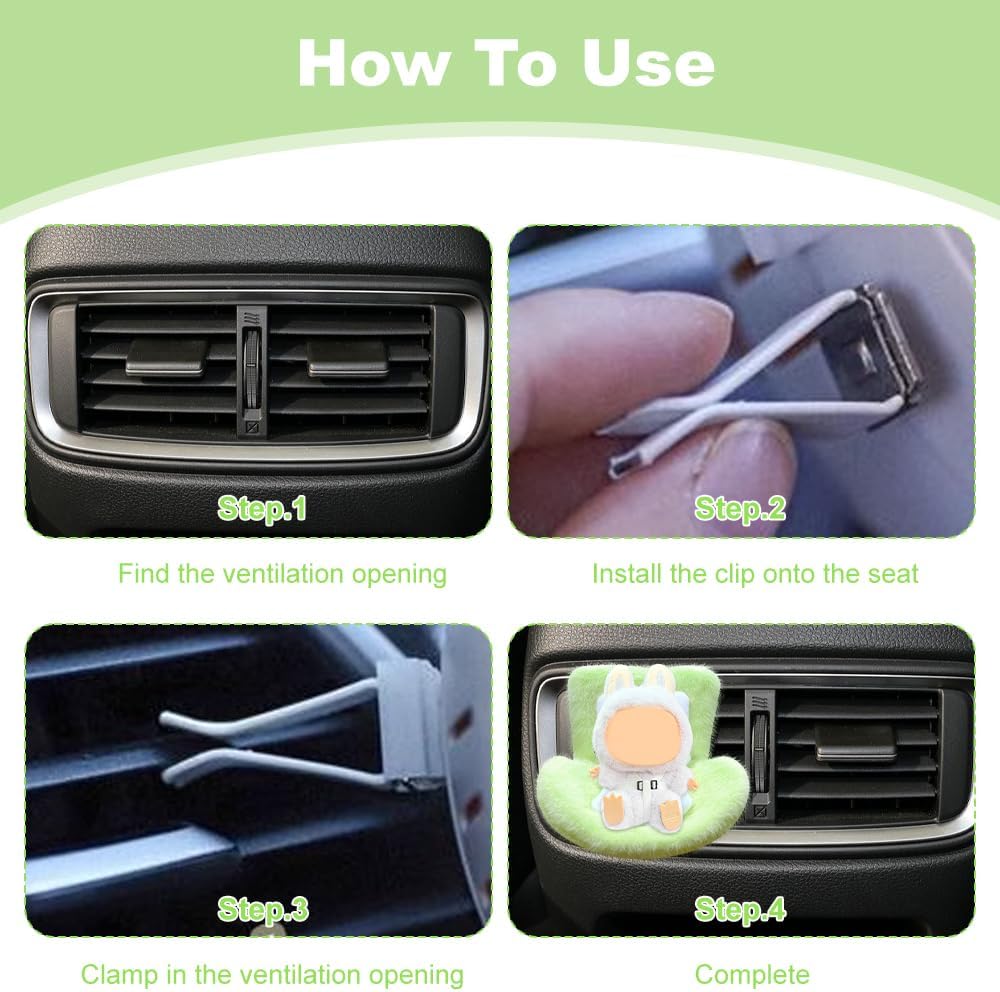 How To Use

Step.1

Find the ventilation opening

Step.2

Install the clip onto the seat

Step.3

Clamp in the ventilation opening

Step.4

Complete