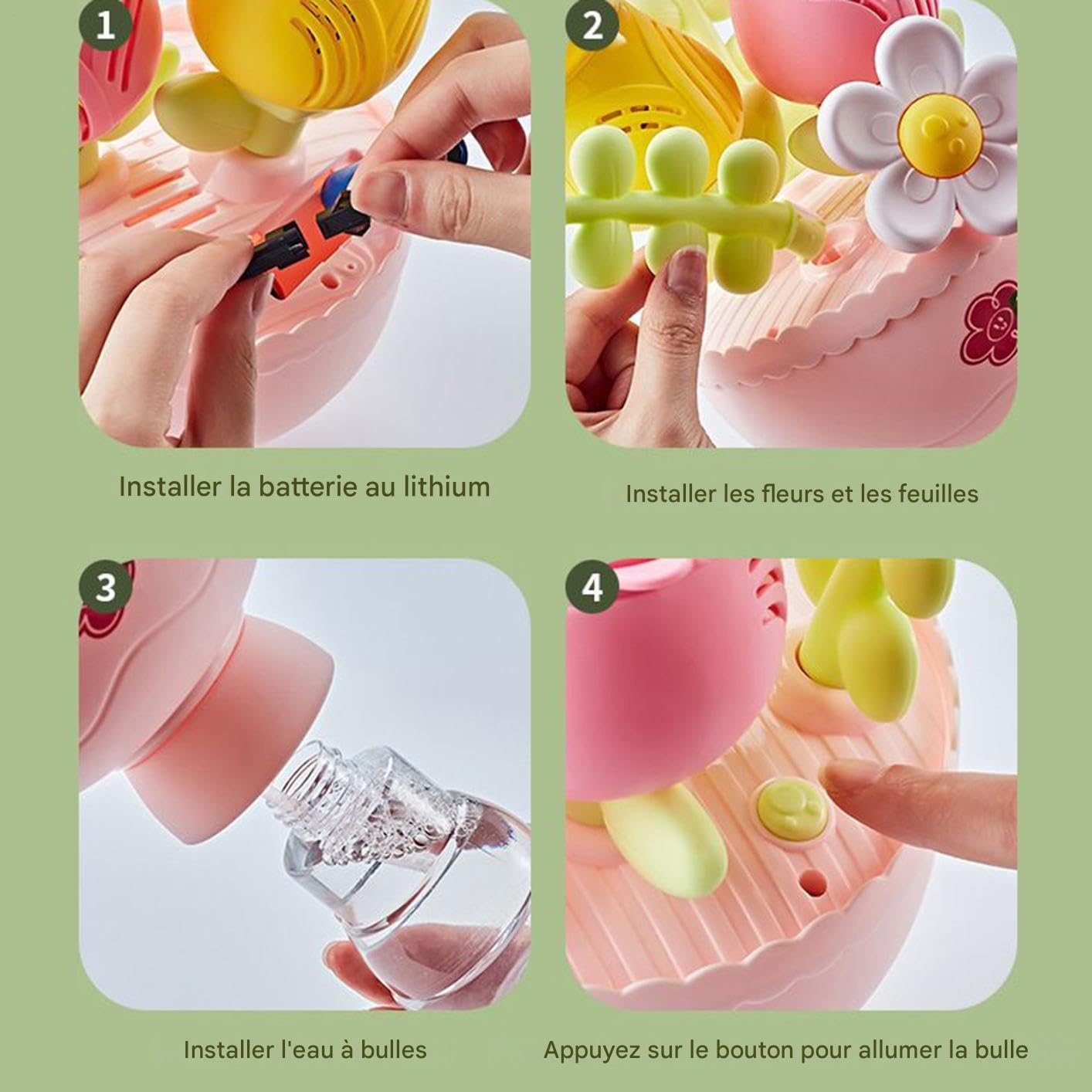 1

Installer la batterie au lithium

2

Installer les fleurs et les feuilles

3

Installer l'eau à bulles

4

Appuyez sur le bouton pour allumer la bulle