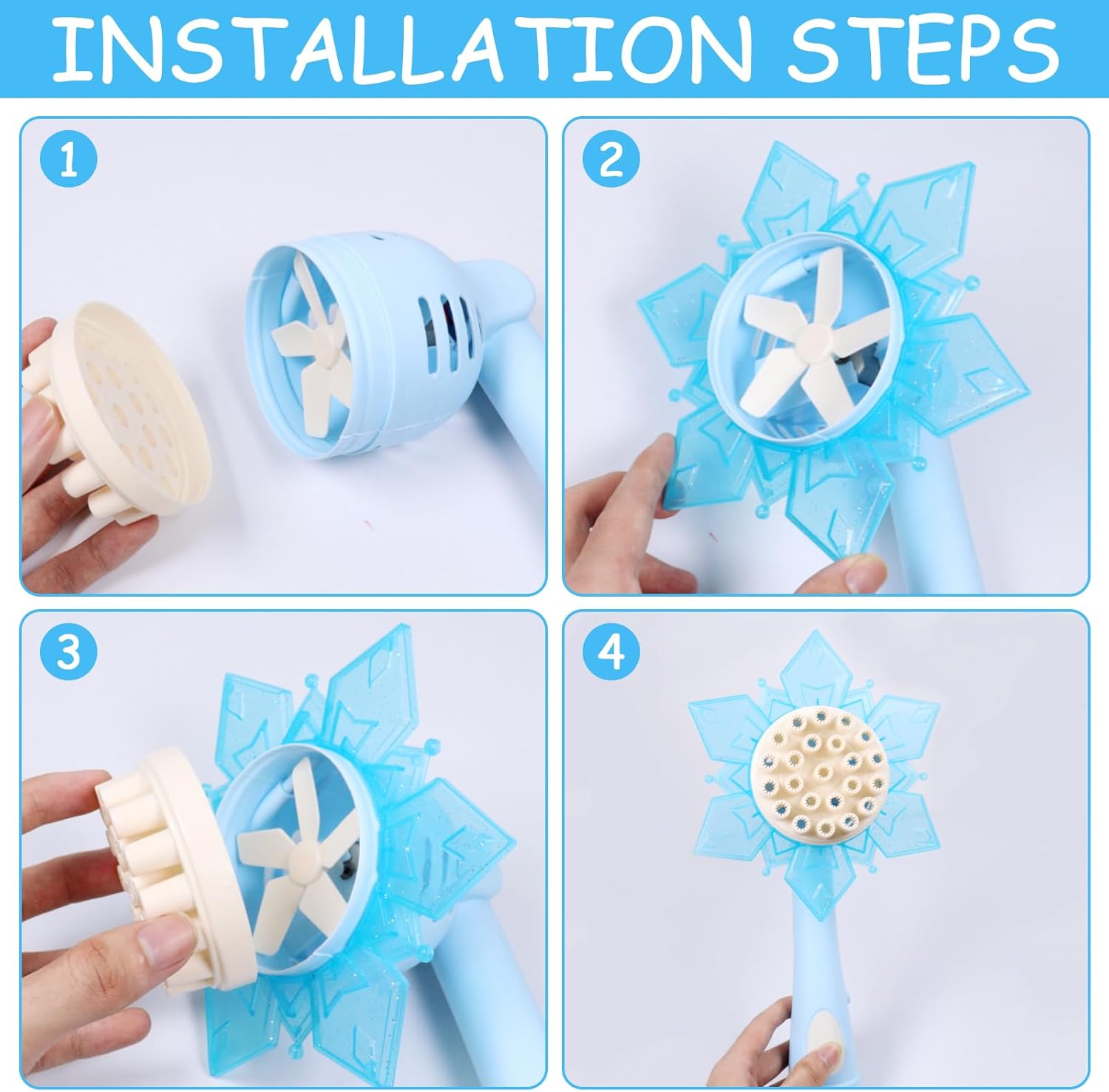 INSTALLATION STEPS

1

2

3

4