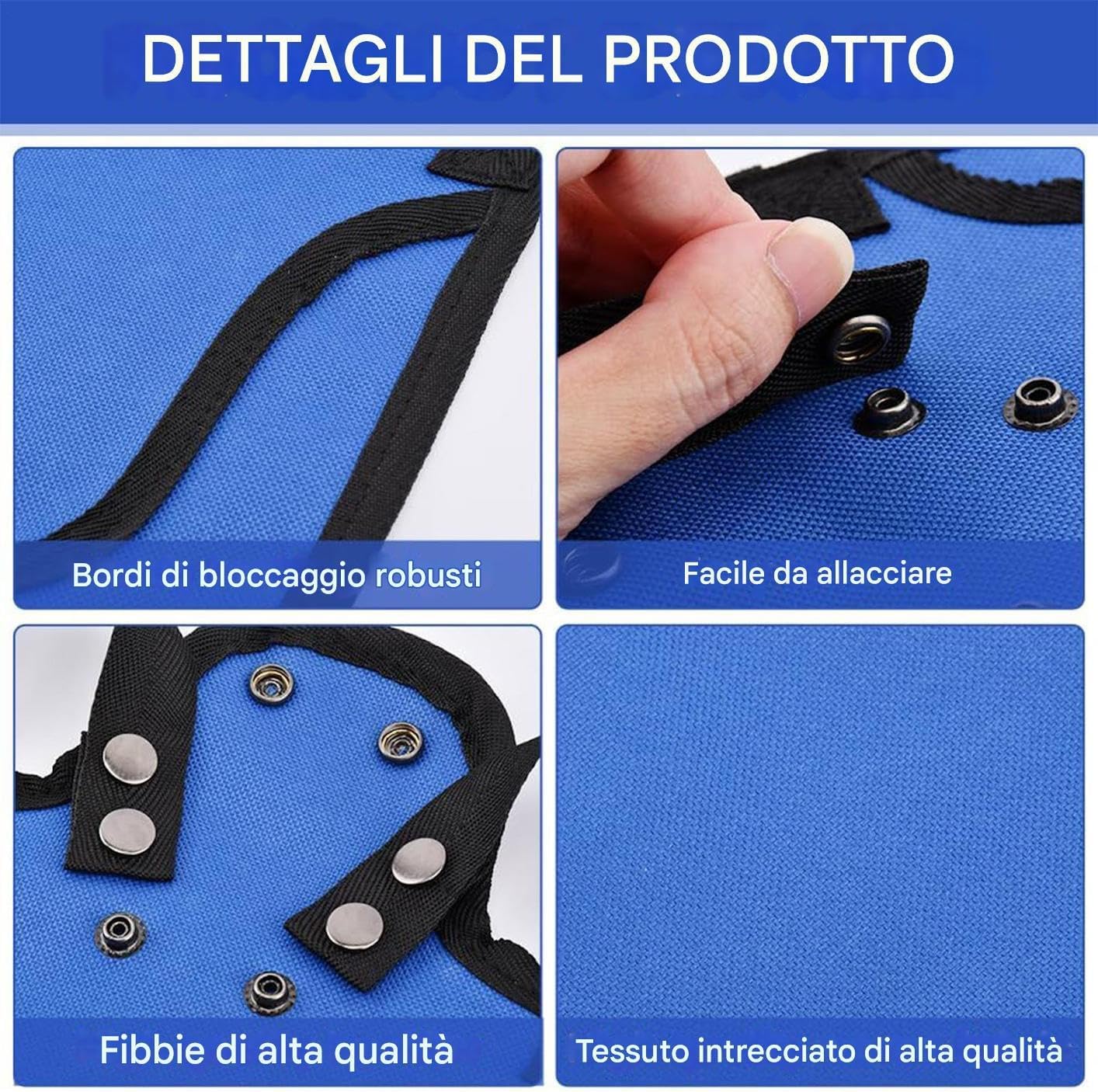 DETTAGLI DEL PRODOTTO

Bordi di bloccaggio robusti

Facile da allacciare

Fibbie di alta qualità

Tessuto intrecciato di alta qualità