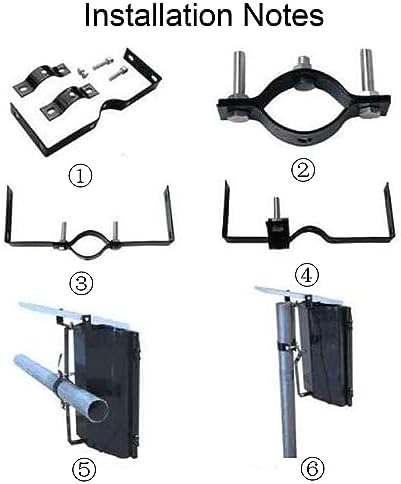 Installation Notes

①

②

③

④

⑤

⑥