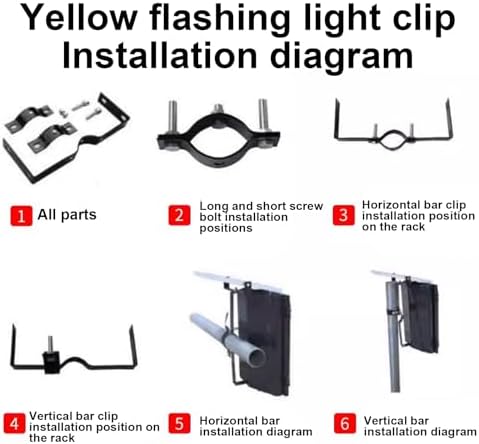 Yellow flashing light clip Installation diagram

1 All parts

2 Long and short screw bolt installation positions

3 Horizontal bar clip installation position on the rack

4 Vertical bar clip installation position on the rack

5 Horizontal bar installation diagram

6 Vertical bar installation diagram