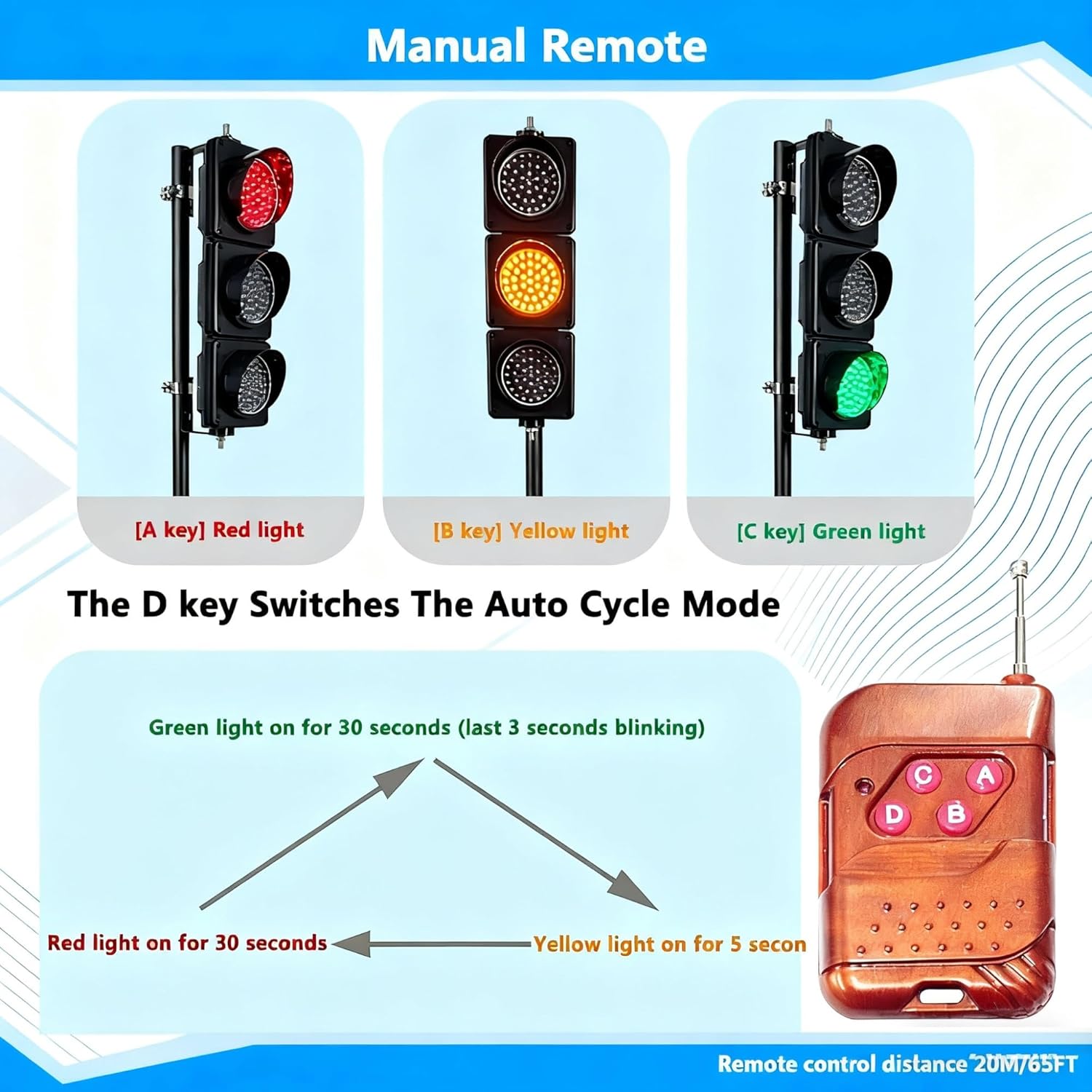 Manual Remote

[A key] Red light

[B key] Yellow light

[C key] Green light

The D key Switches The Auto Cycle Mode

Green light on for 30 seconds (last 3 seconds blinking)

Red light on for 30 seconds

Yellow light on for 5 secon

C A D B

Remote control distance 20M/65FT