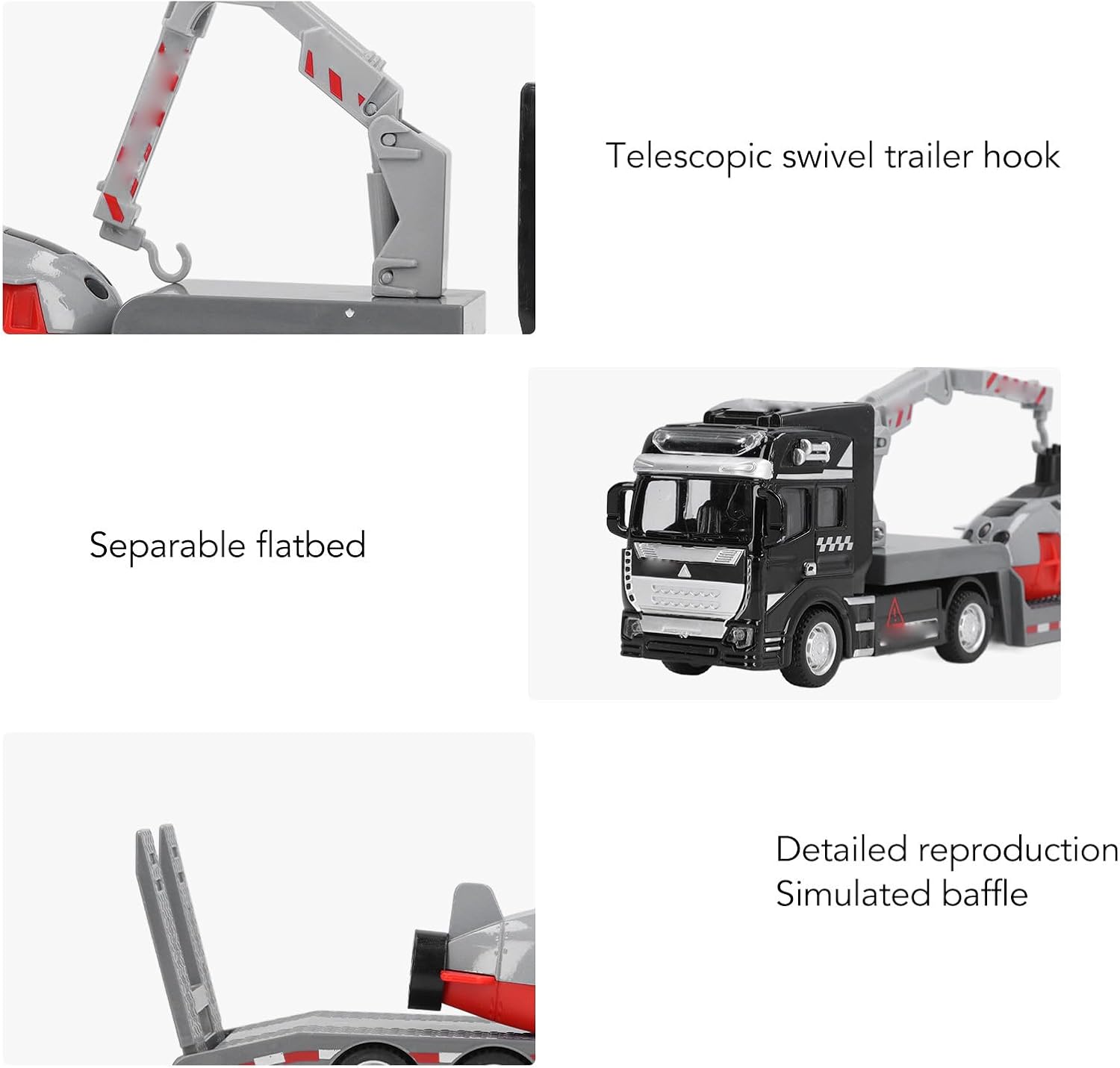 Telescopic swivel trailer hook

Separable flatbed

Detailed reproduction
Simulated baffle