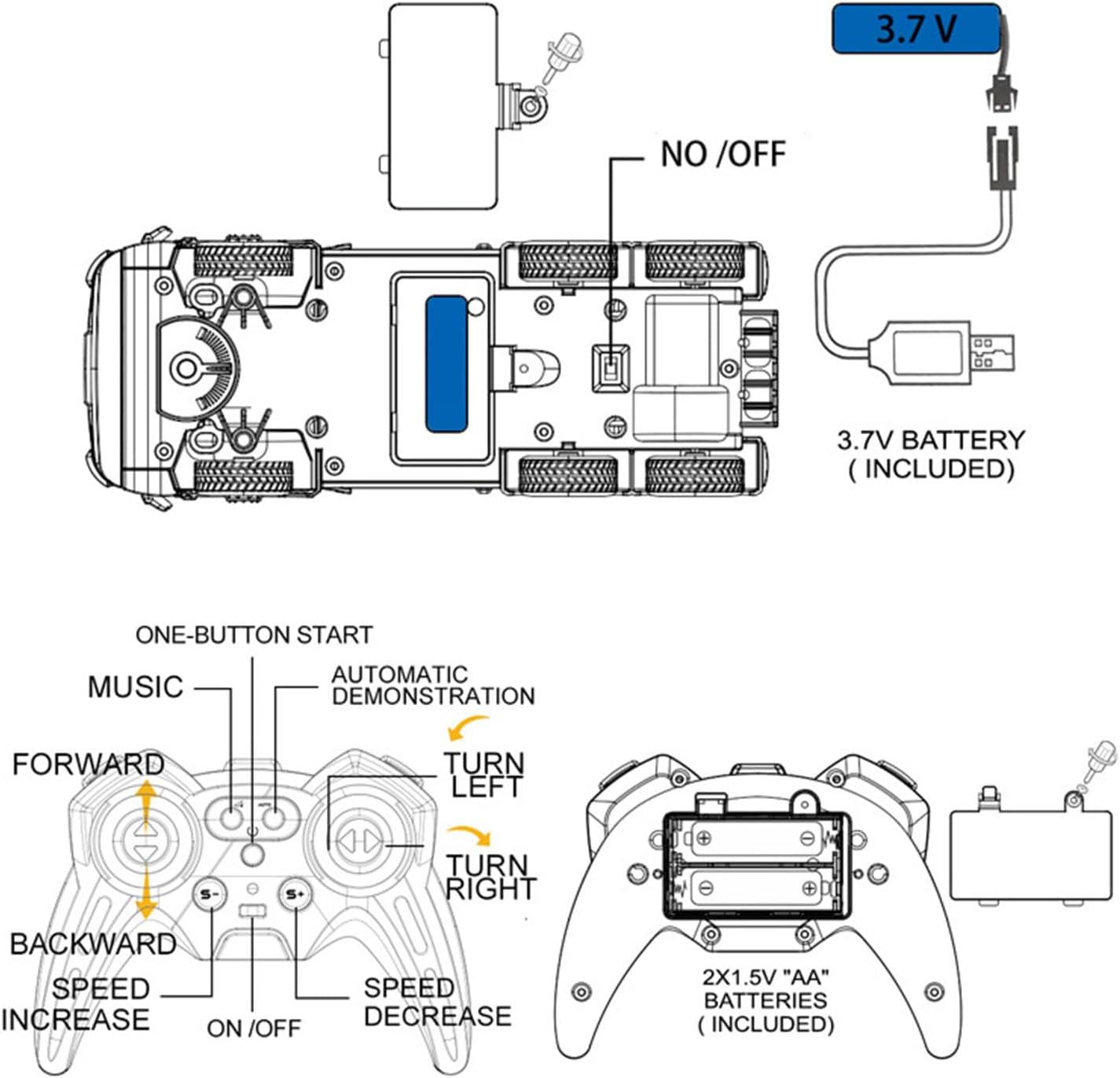 3.7 V

NO /OFF

3.7V BATTERY
( INCLUDED)

ONE-BUTTON START

MUSIC

AUTOMATIC DEMONSTRATION

FORWARD

TURN LEFT

TURN RIGHT

S-

S+

BACKWARD

SPEED INCREASE

ON /OFF

SPEED DECREASE

2X1.5V "AA" BATTERIES ( INCLUDED)