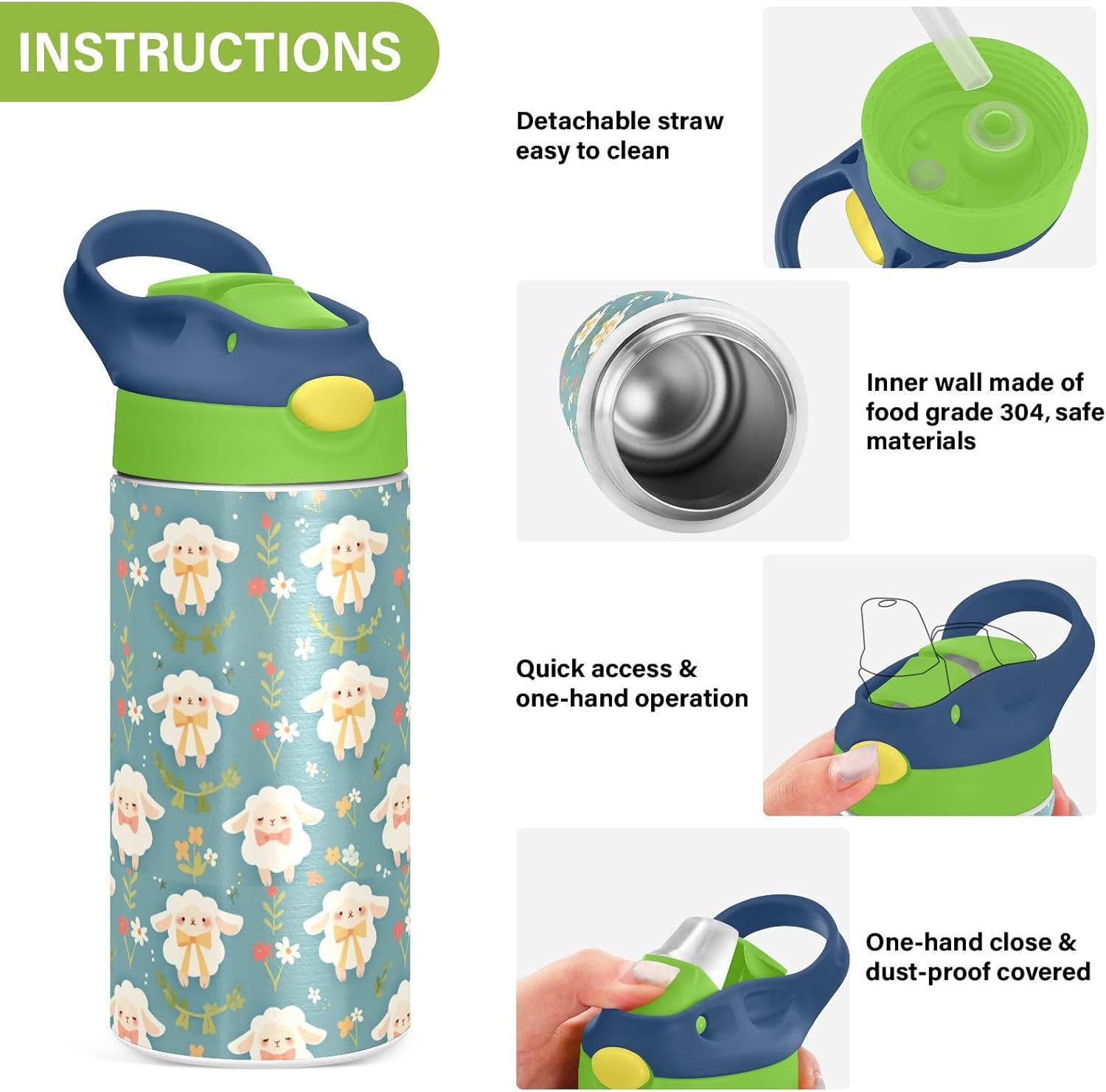 INSTRUCTIONS

Detachable straw easy to clean

Inner wall made of food grade 304, safe materials

Quick access & one-hand operation

One-hand close & dust-proof covered