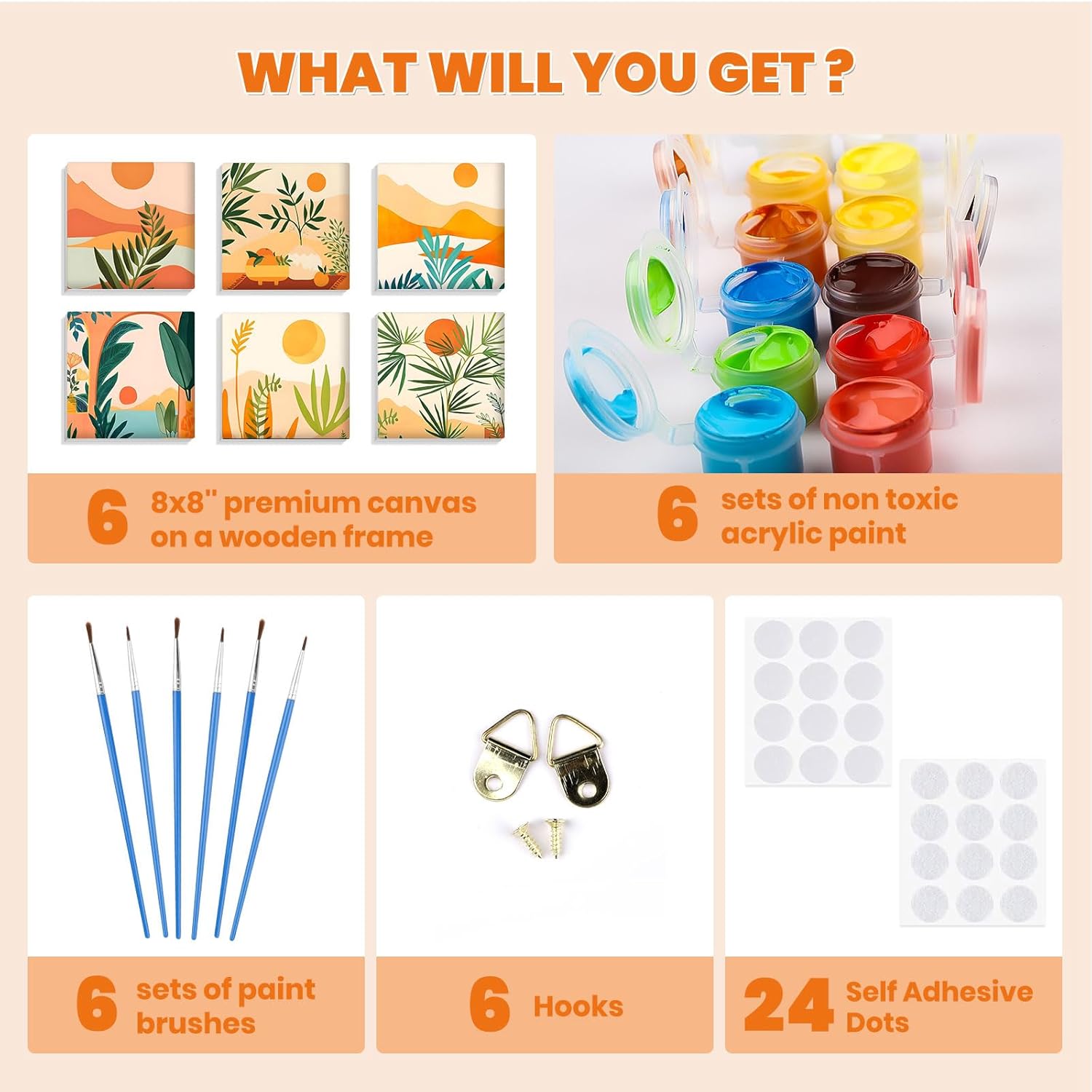 WHAT WILL YOU GET ?

6 8x8" premium canvas on a wooden frame

6 sets of non toxic acrylic paint

6 sets of paint brushes

6 Hooks

24 Self Adhesive Dots