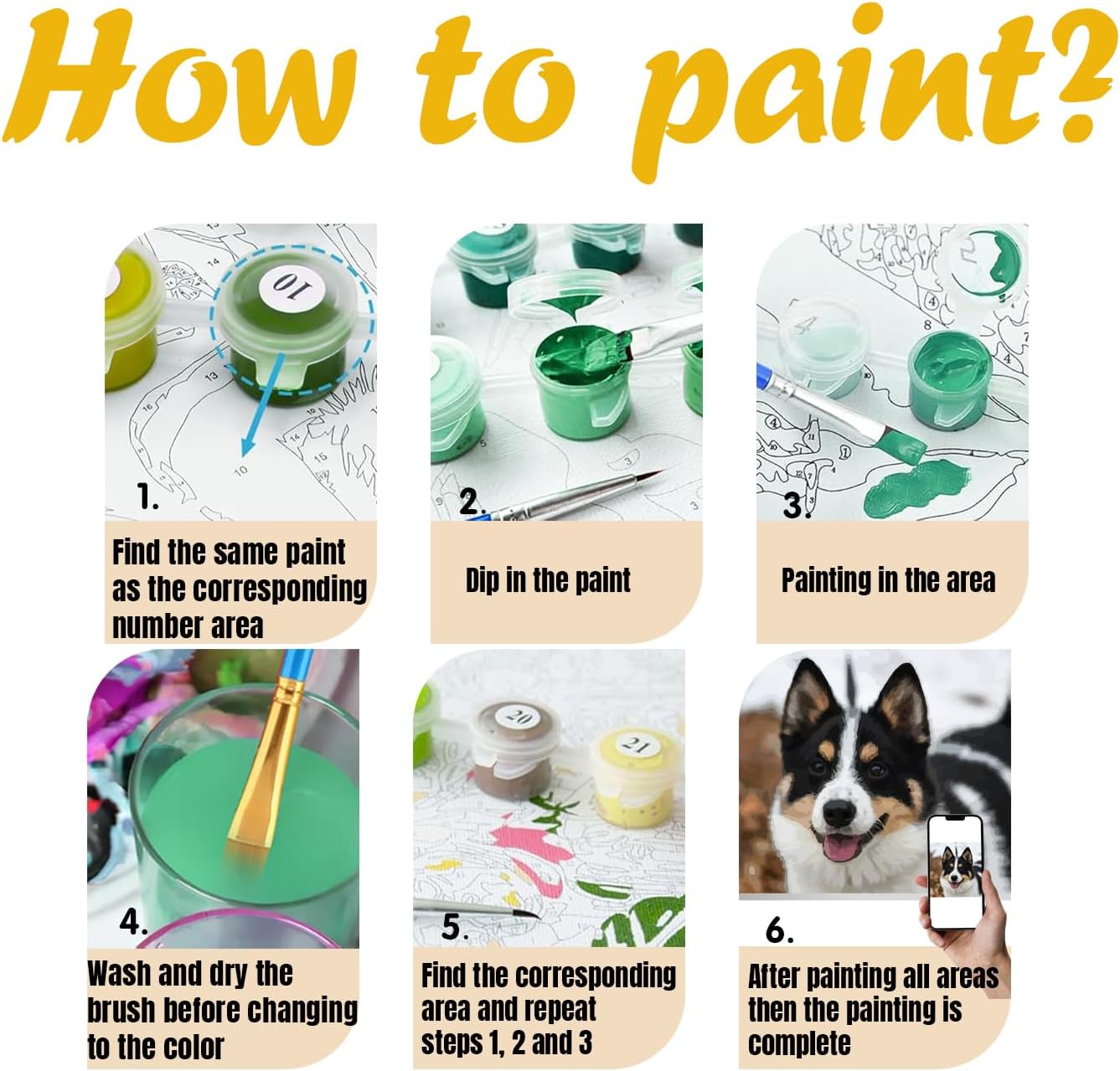 How to paint?

1.
Find the same paint as the corresponding number area

2.
Dip in the paint

3.
Painting in the area

4.
Wash and dry the brush before changing to the color

5.
Find the corresponding area and repeat steps 1, 2 and 3

6.
After painting all areas then the painting is complete