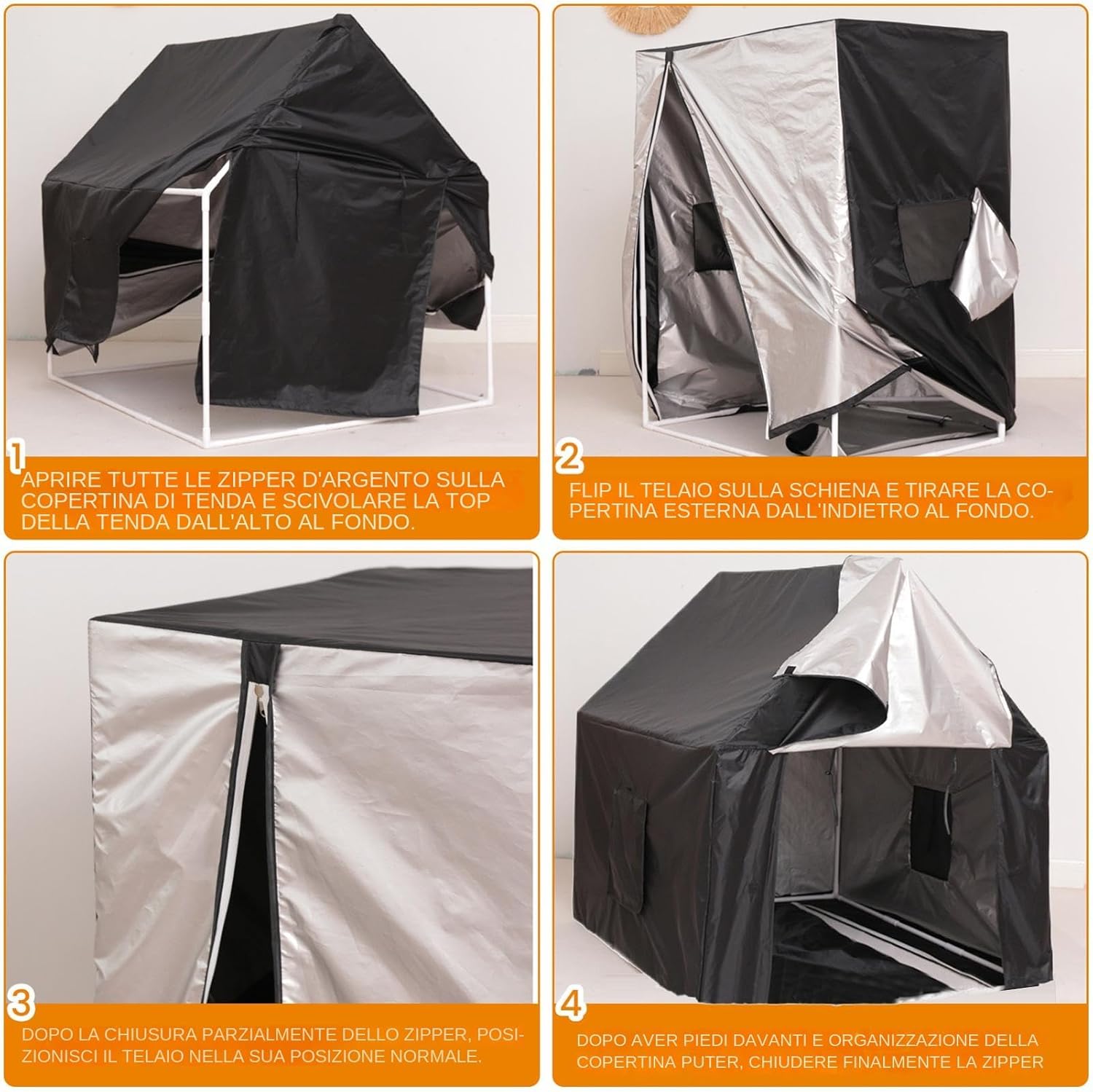 1
APRIRE TUTTE LE ZIPPER D'ARGENTO SULLA COPERTINA DI TENDA E SCIVOLARE LA TOP DELLA TENDA DALL'ALTO AL FONDO.

2
FLIP IL TELAIO SULLA SCHIENA E TIRARE LA COPERTINA ESTERNA DALL'INDIETRO AL FONDO.

3
DOPO LA CHIUSURA PARZIALMENTE DELLO ZIPPER, POSIZIONISCI IL TELAIO NELLA SUA POSIZIONE NORMALE.

4
DOPO AVER PIEDI DAVANTI E ORGANIZZAZIONE DELLA COPERTINA PUTER, CHIUDERE FINALMENTE LA ZIPPER