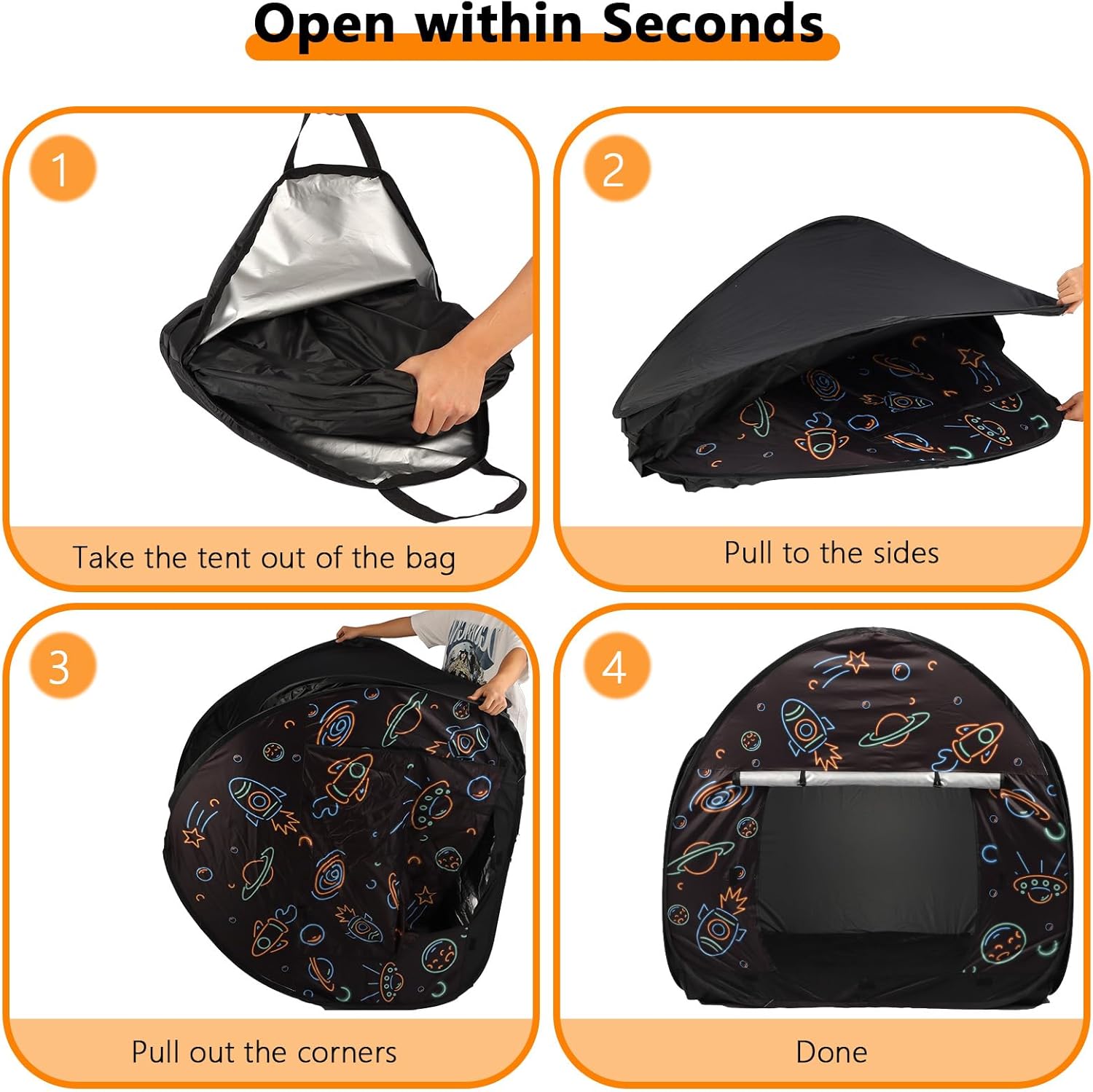 Open within Seconds

1

Take the tent out of the bag

2

Pull to the sides

3

Pull out the corners

4

Done