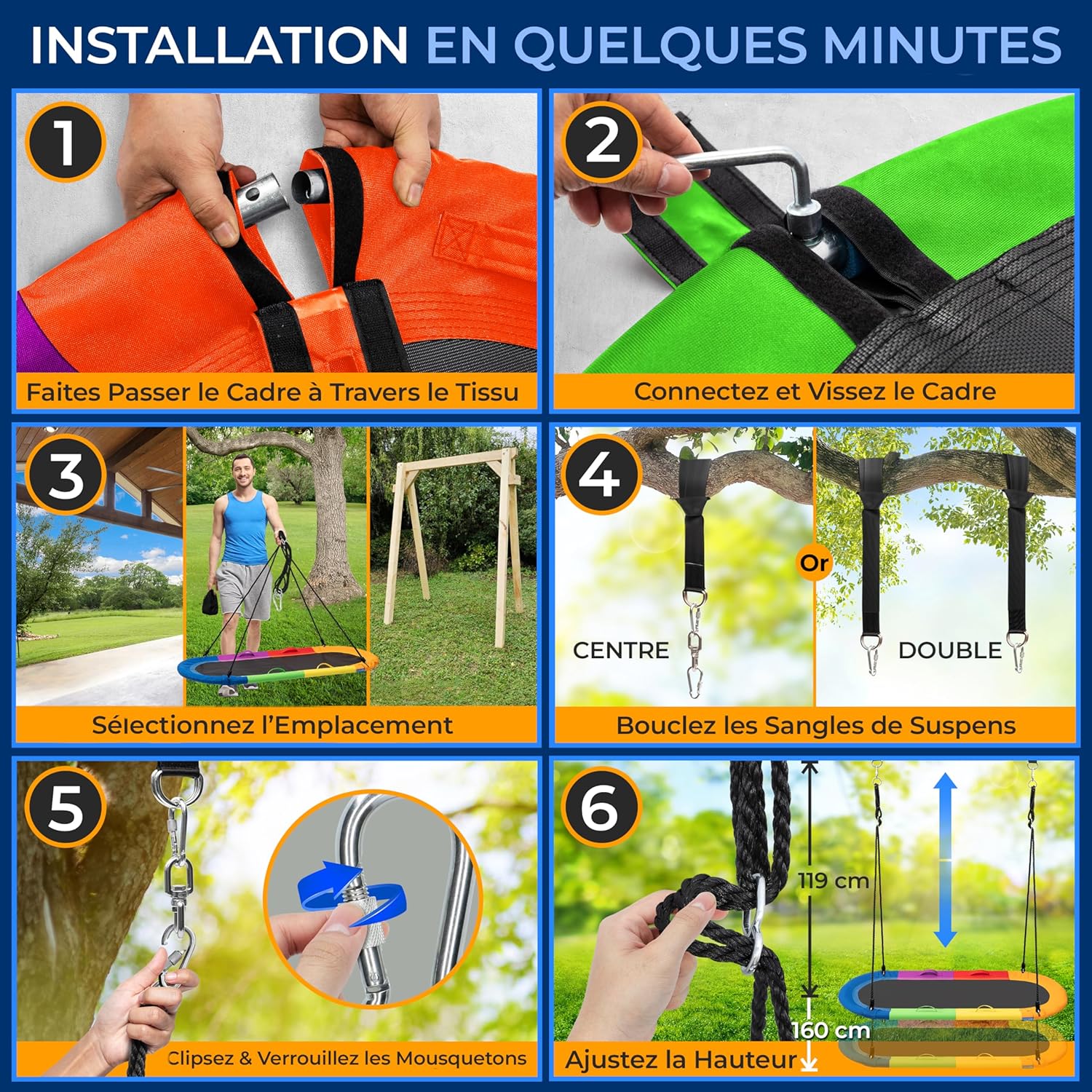 INSTALLATION EN QUELQUES MINUTES

1
Faites Passer le Cadre à Travers le Tissu

2
Connectez et Vissez le Cadre

3
Sélectionnez l'Emplacement

4
CENTRE
Or
DOUBLE
Bouclez les Sangles de Suspens

5
Clipsez & Verrouillez les Mousquetons

6
119 cm
160 cm
Ajustez la Hauteur