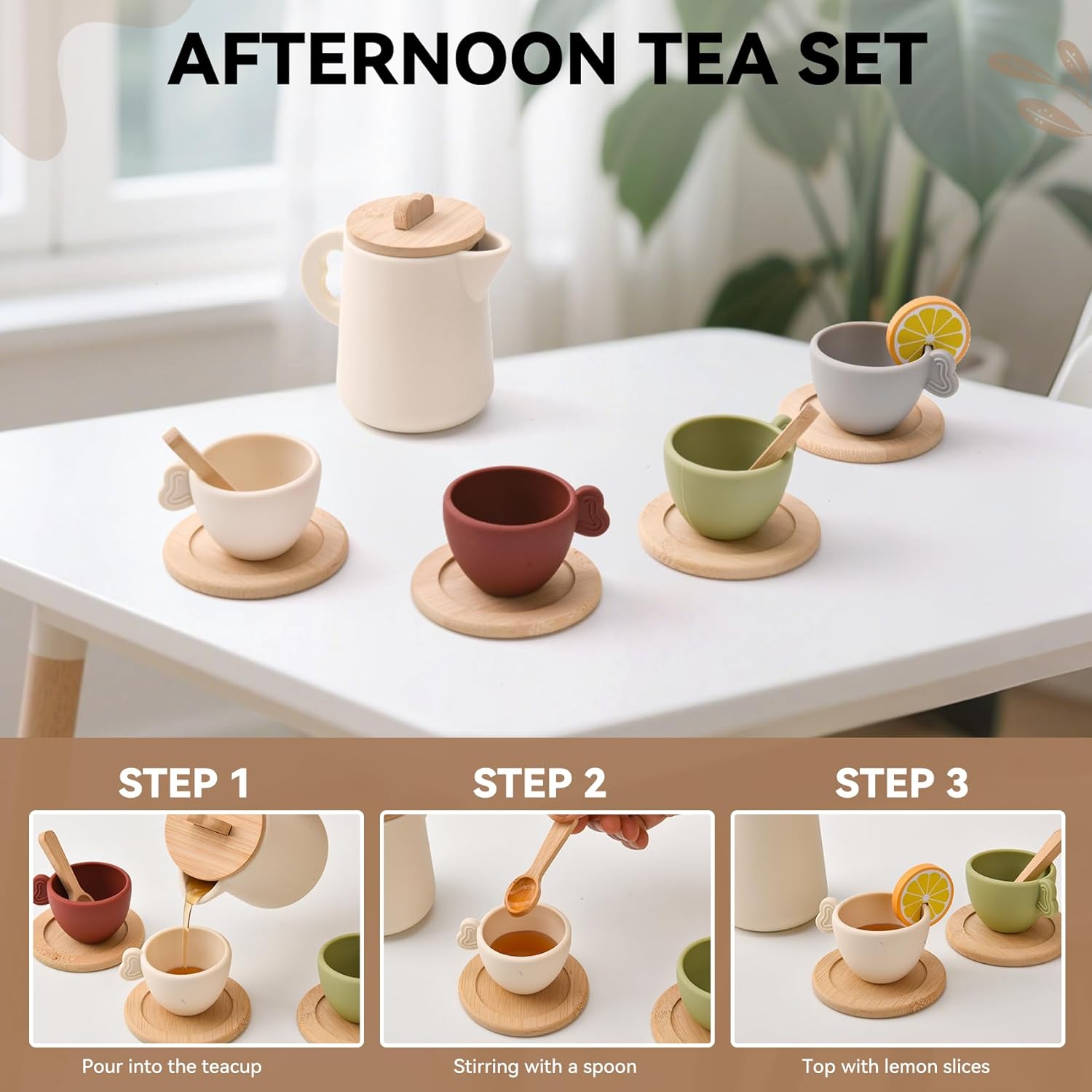 AFTERNOON TEA SET

STEP 1

Pour into the teacup

STEP 2

Stirring with a spoon

STEP 3

Top with lemon slices