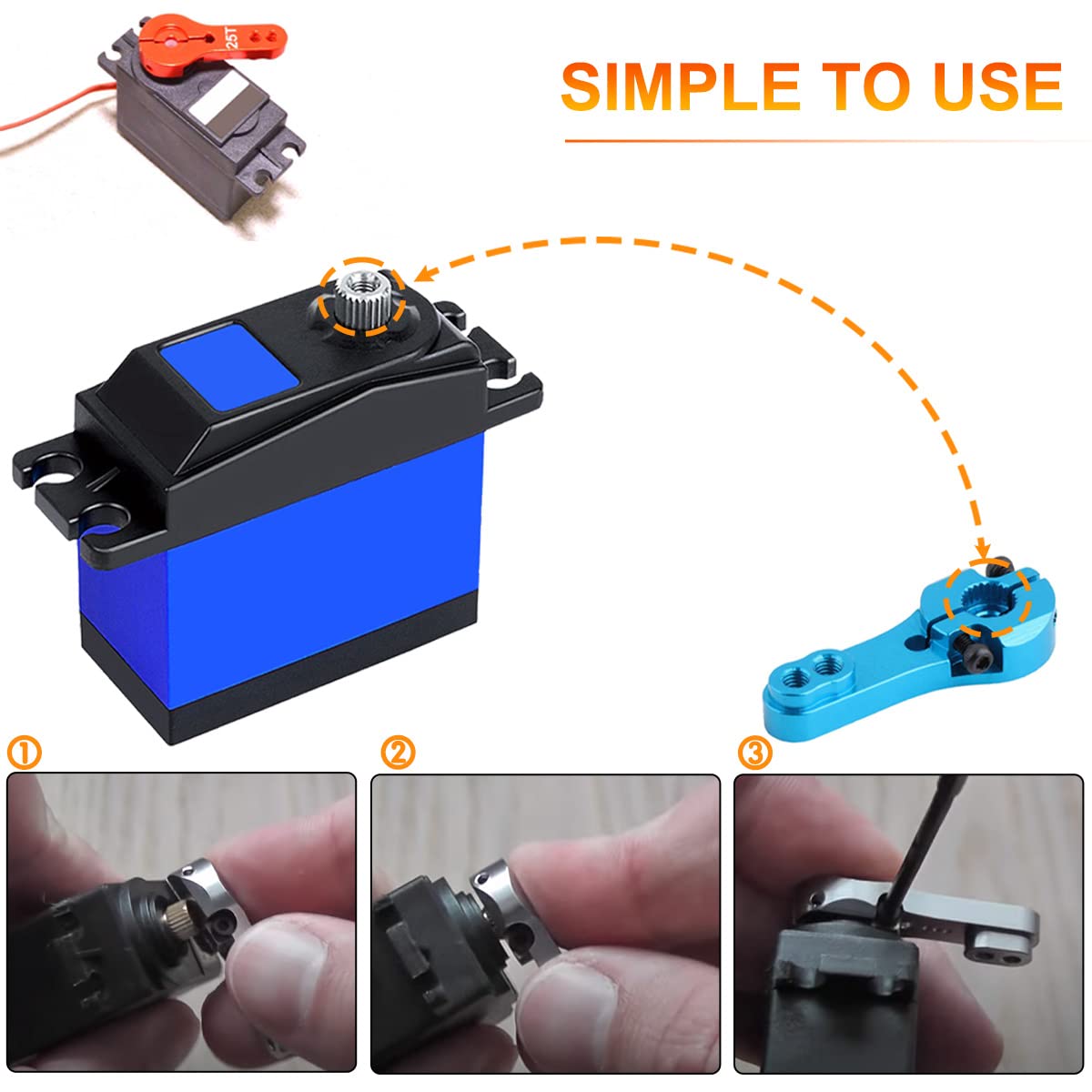 25T

SIMPLE TO USE

①

②

③