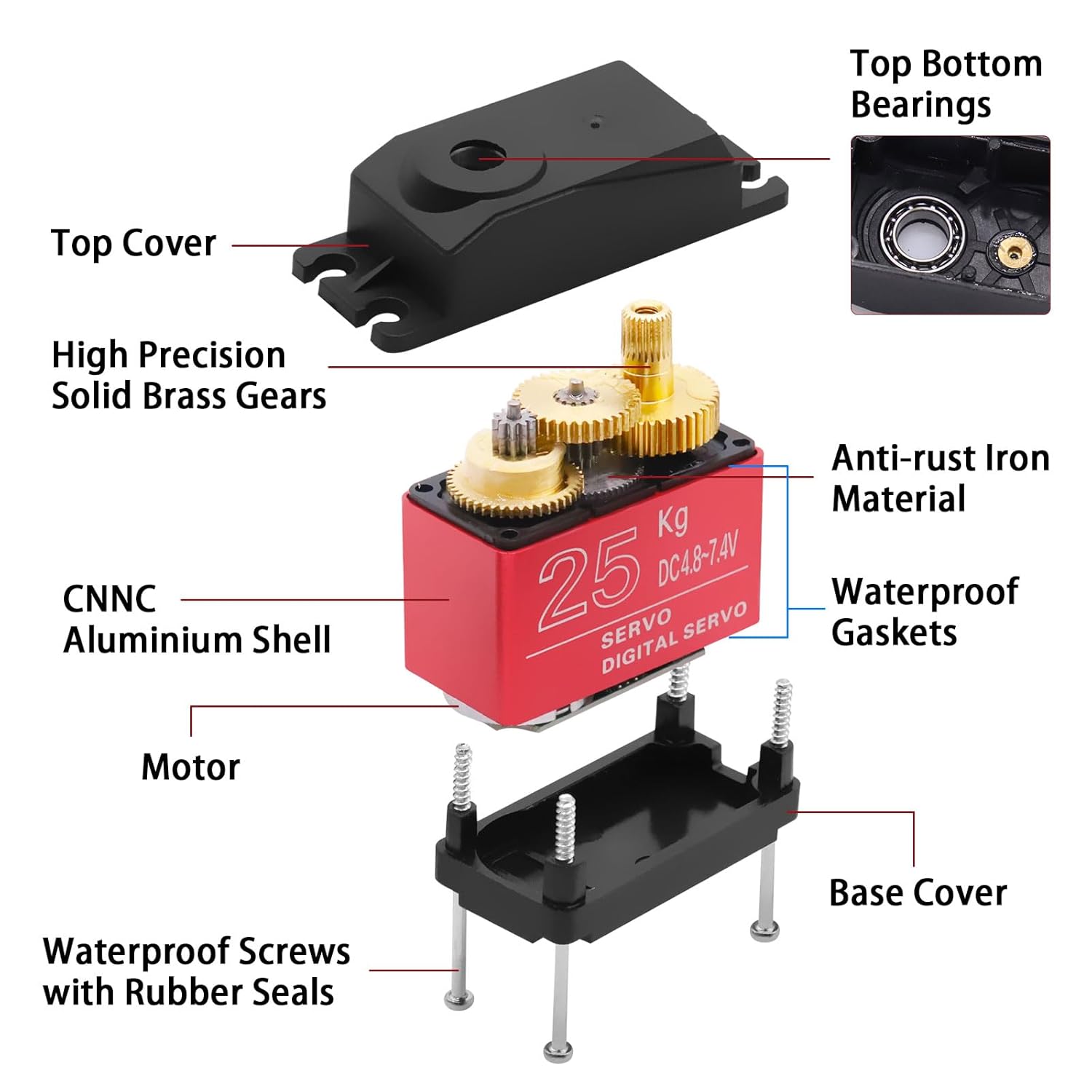 Top Bottom Bearings

Top Cover

High Precision Solid Brass Gears

Anti-rust Iron Material

25 Kg DC4.8~7.4V

SERVO

DIGITAL SERVO

CNNC Aluminium Shell

Waterproof Gaskets

Motor

Base Cover

Waterproof Screws with Rubber Seals