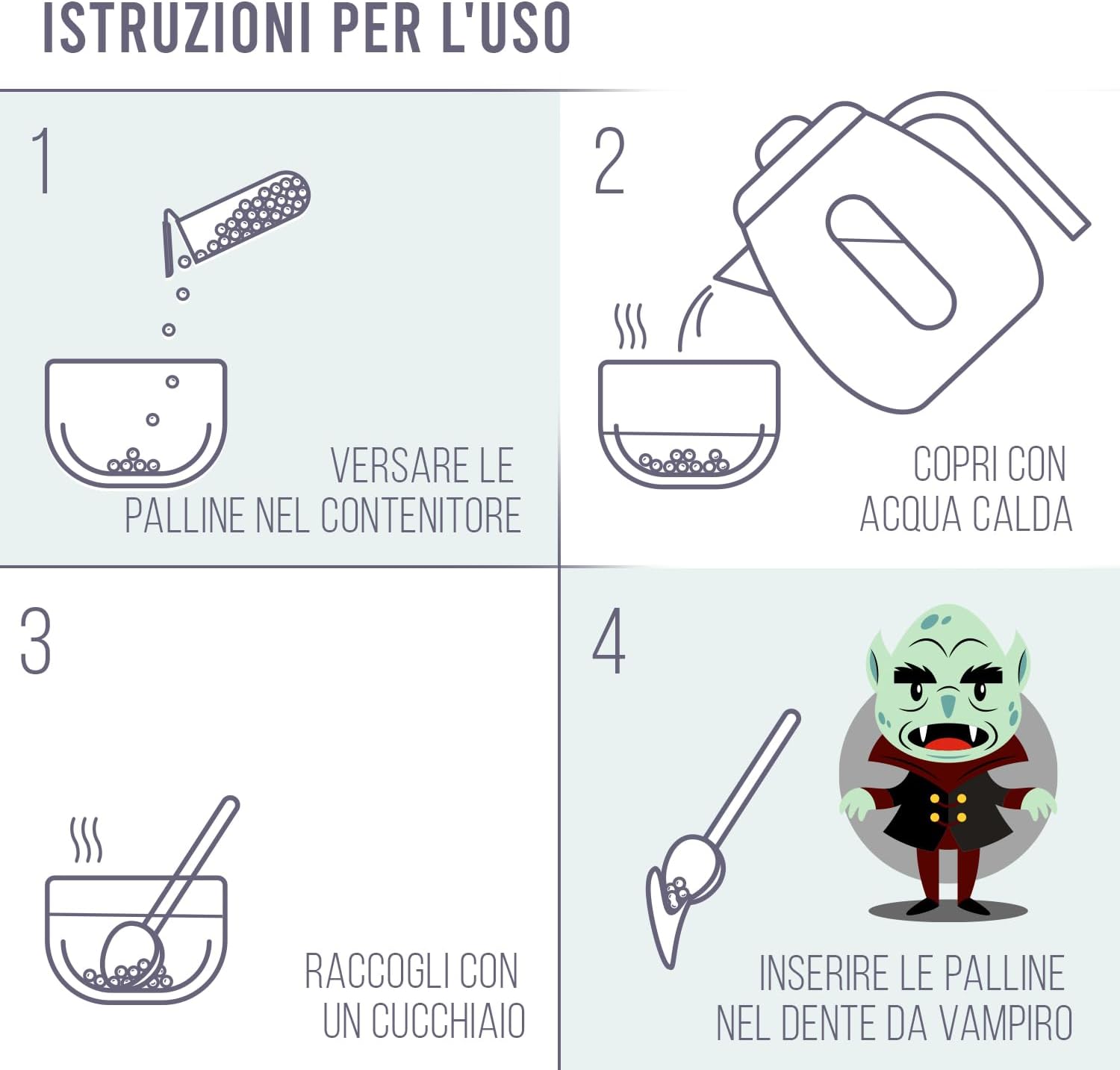 ISTRUZIONI PER L'USO

1

VERSARE LE PALLINE NEL CONTENITORE

2

COPRI CON ACQUA CALDA

3

RACCOGLI CON UN CUCCHIAIO

4

INSERIRE LE PALLINE NEL DENTE DA VAMPIRO