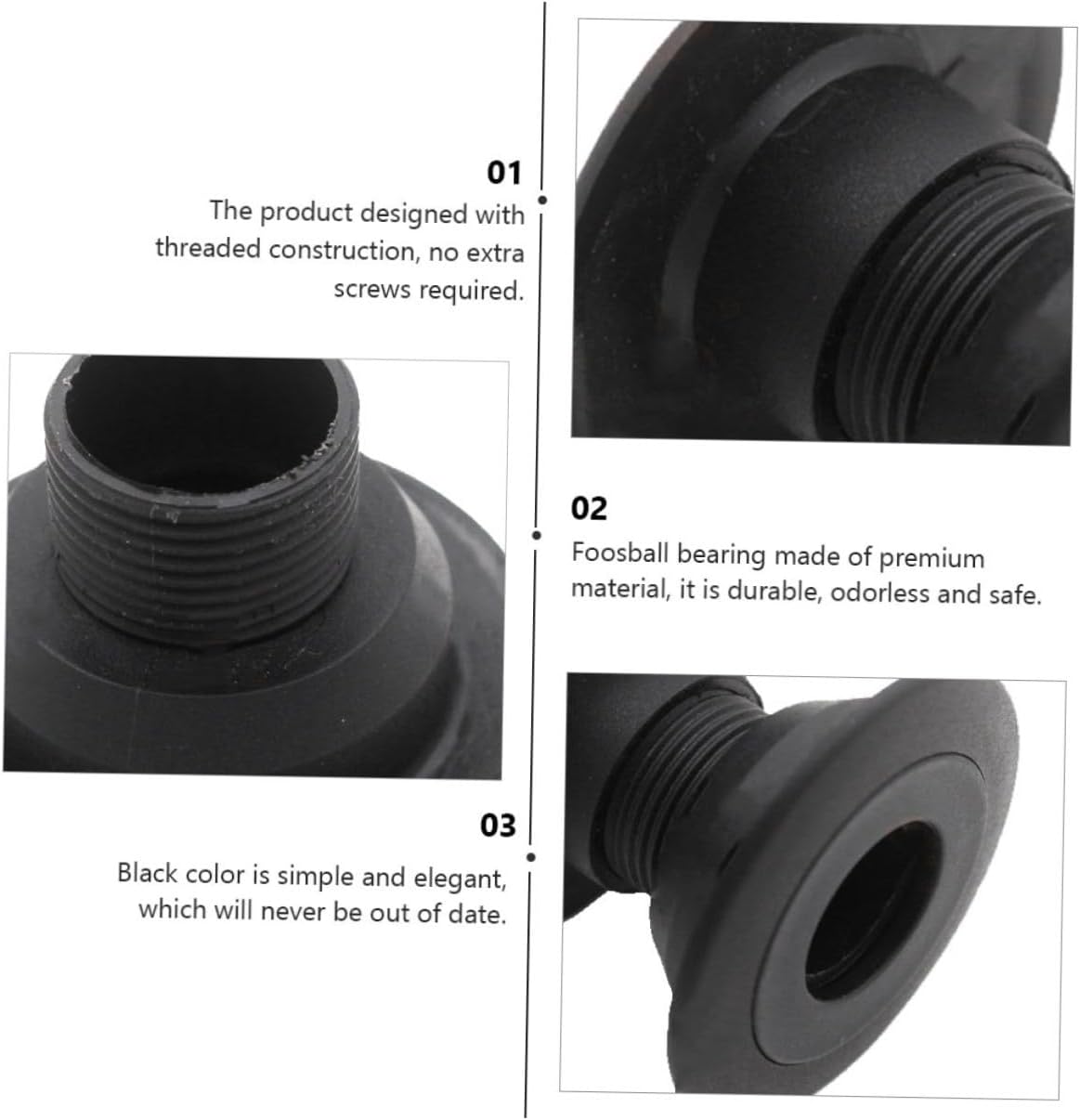 01
The product designed with threaded construction, no extra screws required.

02
Foosball bearing made of premium material, it is durable, odorless and safe.

03
Black color is simple and elegant, which will never be out of date.