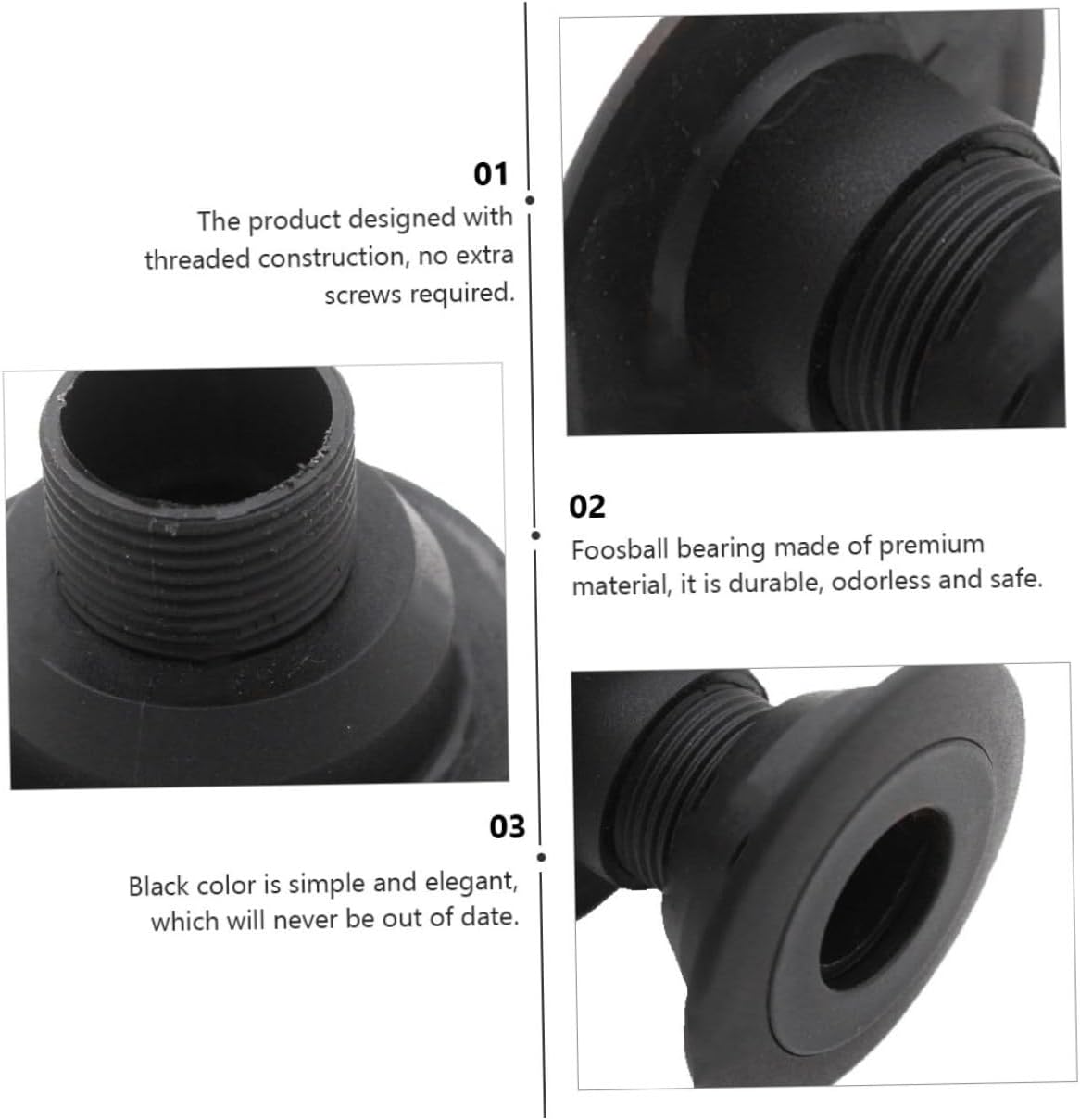 01

The product designed with threaded construction, no extra screws required.

02

Foosball bearing made of premium material, it is durable, odorless and safe.

03

Black color is simple and elegant, which will never be out of date.