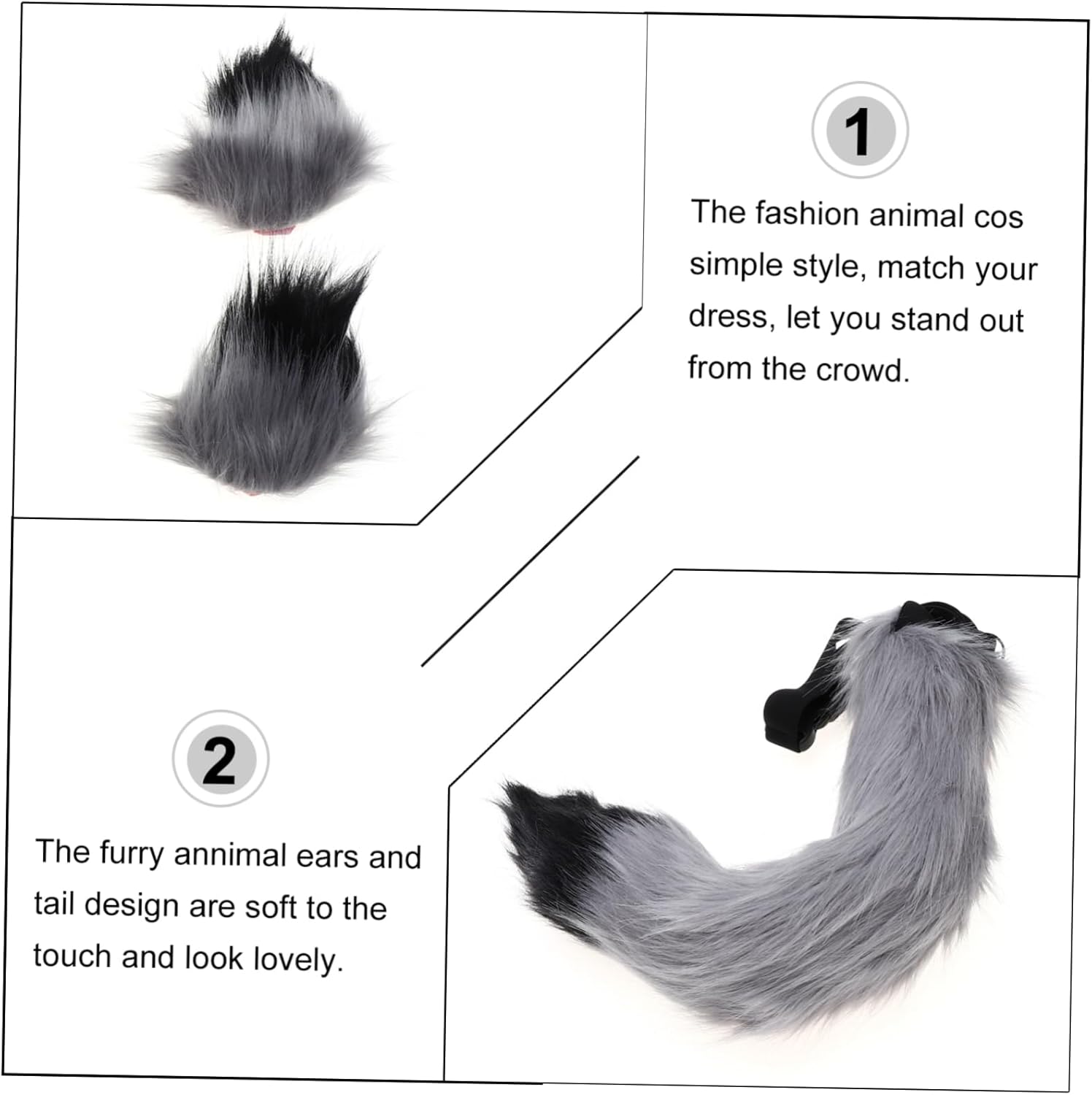 1

The fashion animal cos simple style, match your dress, let you stand out from the crowd.

2

The furry annimal ears and tail design are soft to the touch and look lovely.