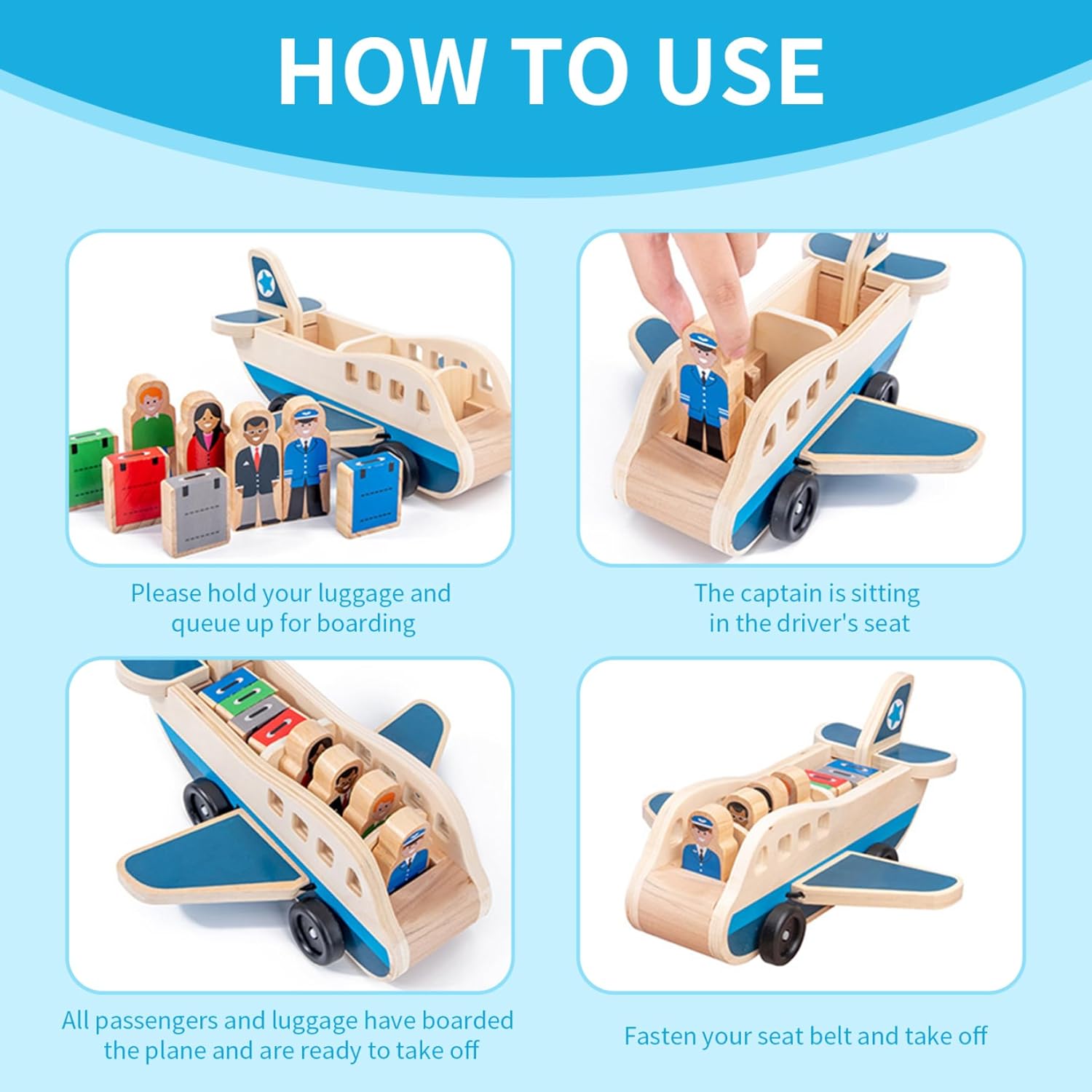 HOW TO USE

Please hold your luggage and queue up for boarding

The captain is sitting in the driver's seat

All passengers and luggage have boarded the plane and are ready to take off

Fasten your seat belt and take off